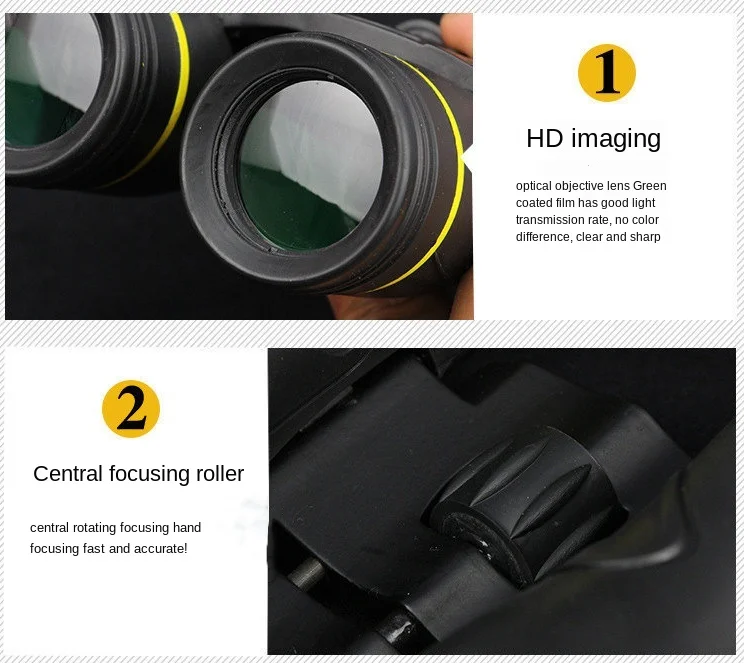 1

HD imaging

optical objective lens Green coated film has good light transmission rate, no color difference, clear and sharp

2

Central focusing roller

central rotating focusing hand focusing fast and accurate!