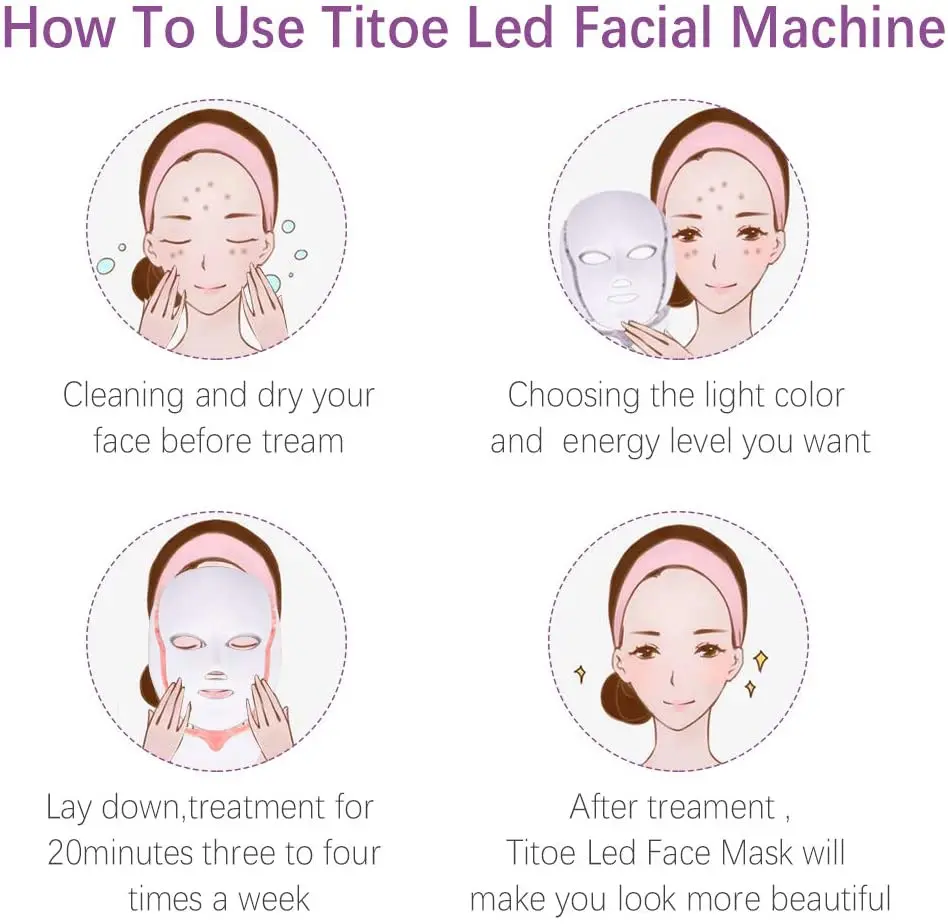 How To Use Titoe Led Facial Machine

Cleaning and dry your face before tream

Choosing the light color and energy level you want

Lay down,treatment for 20minutes three to four times a week

After treament , Titoe Led Face Mask will make you look more beautiful