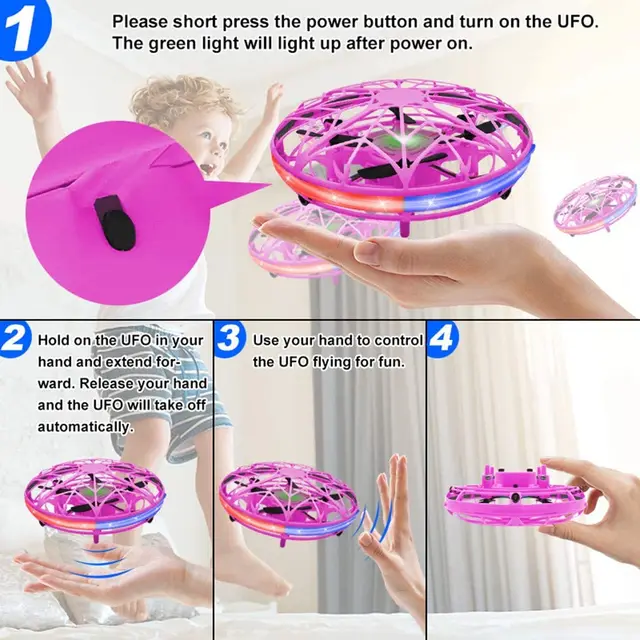 1

Please short press the power button and turn on the UFO. The green light will light up after power on.

2

Hold on the UFO in your hand and extend forward. Release your hand and the UFO will take off automatically.

3

Use your hand to control the UFO flying for fun.

4