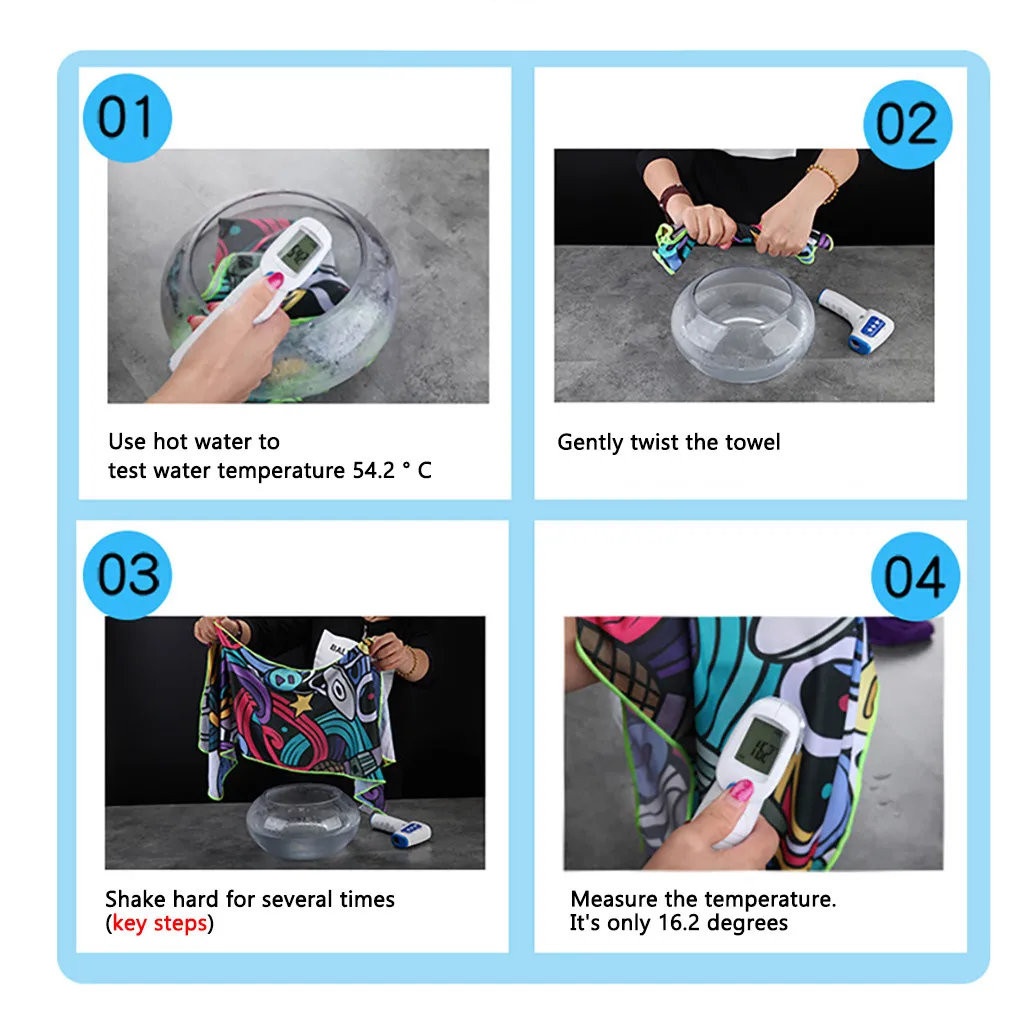 01

Use hot water to
test water temperature 54.2 ° C

02

Gently twist the towel

03

Shake hard for several times
(key steps)

04

Measure the temperature.
It's only 16.2 degrees