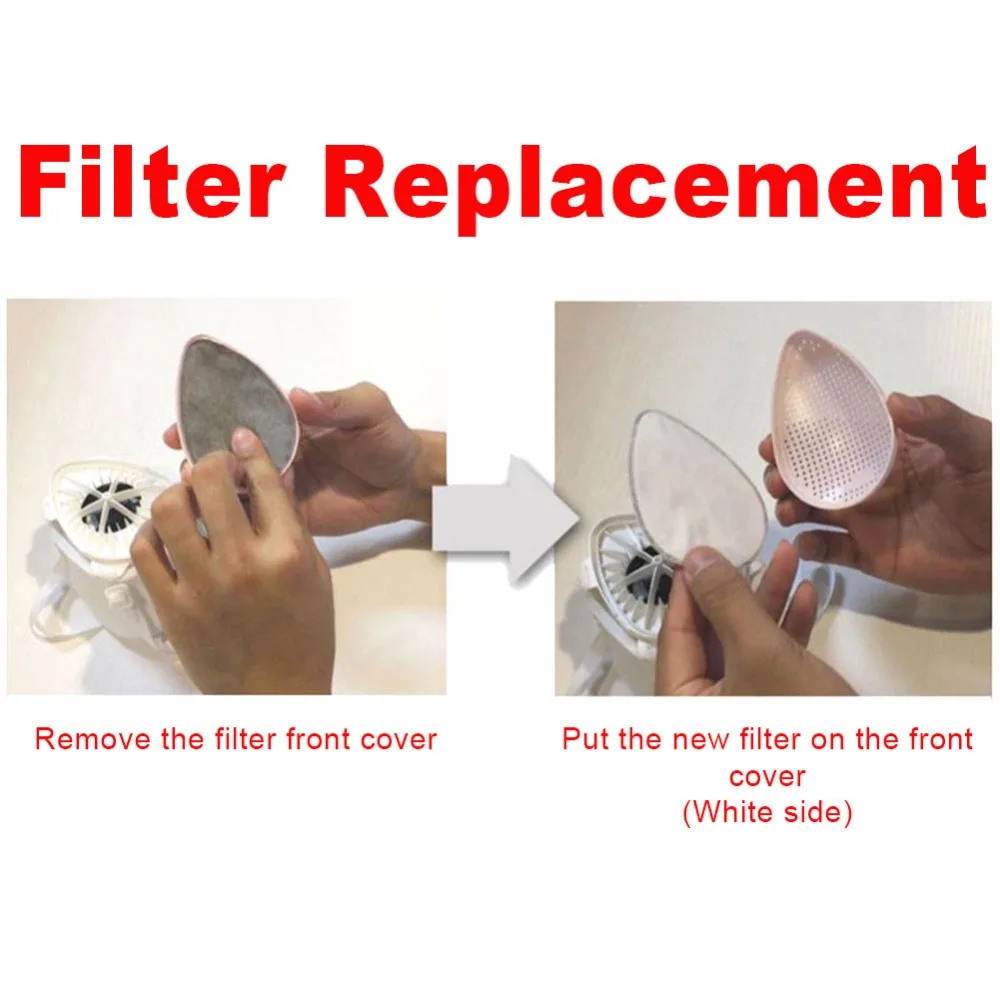 Filter Replacement

Remove the filter front cover

Put the new filter on the front cover
(White side)