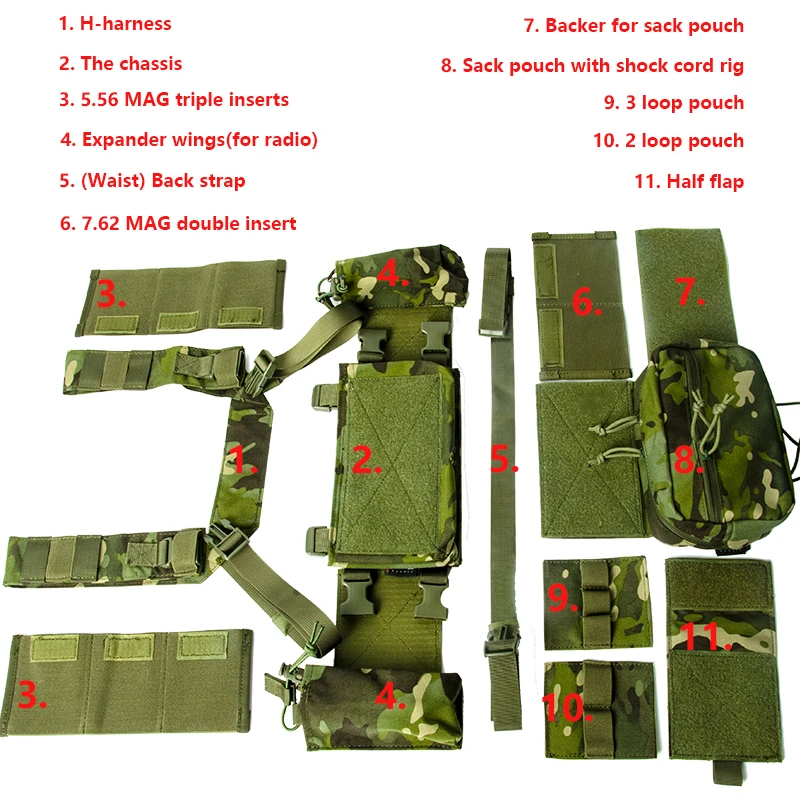 1. H-harness

2. The chassis

3. 5.56 MAG triple inserts

4. Expander wings(for radio)

5. (Waist) Back strap

6. 7.62 MAG double insert

7. Backer for sack pouch

8. Sack pouch with shock cord rig

9. 3 loop pouch

10. 2 loop pouch

11. Half flap

3.

4.

6.

7.

1.

2.

5.

8.

9.

11.

3.

4.

10.