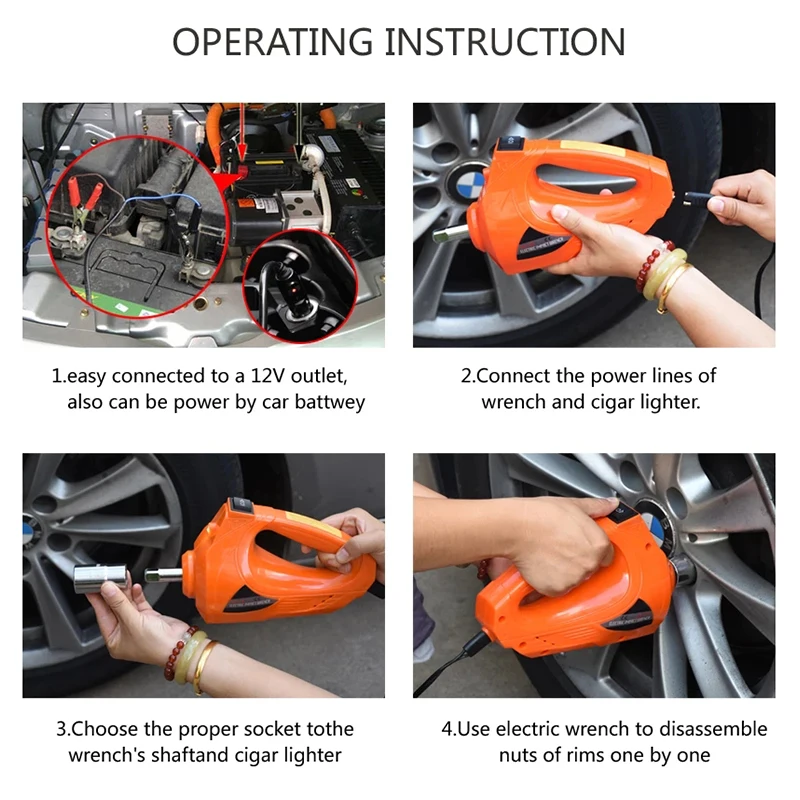 OPERATING INSTRUCTION

1.easy connected to a 12V outlet, also can be power by car battwey

2.Connect the power lines of wrench and cigar lighter.

3.Choose the proper socket tothe wrench's shaftand cigar lighter

4.Use electric wrench to disassemble nuts of rims one by one