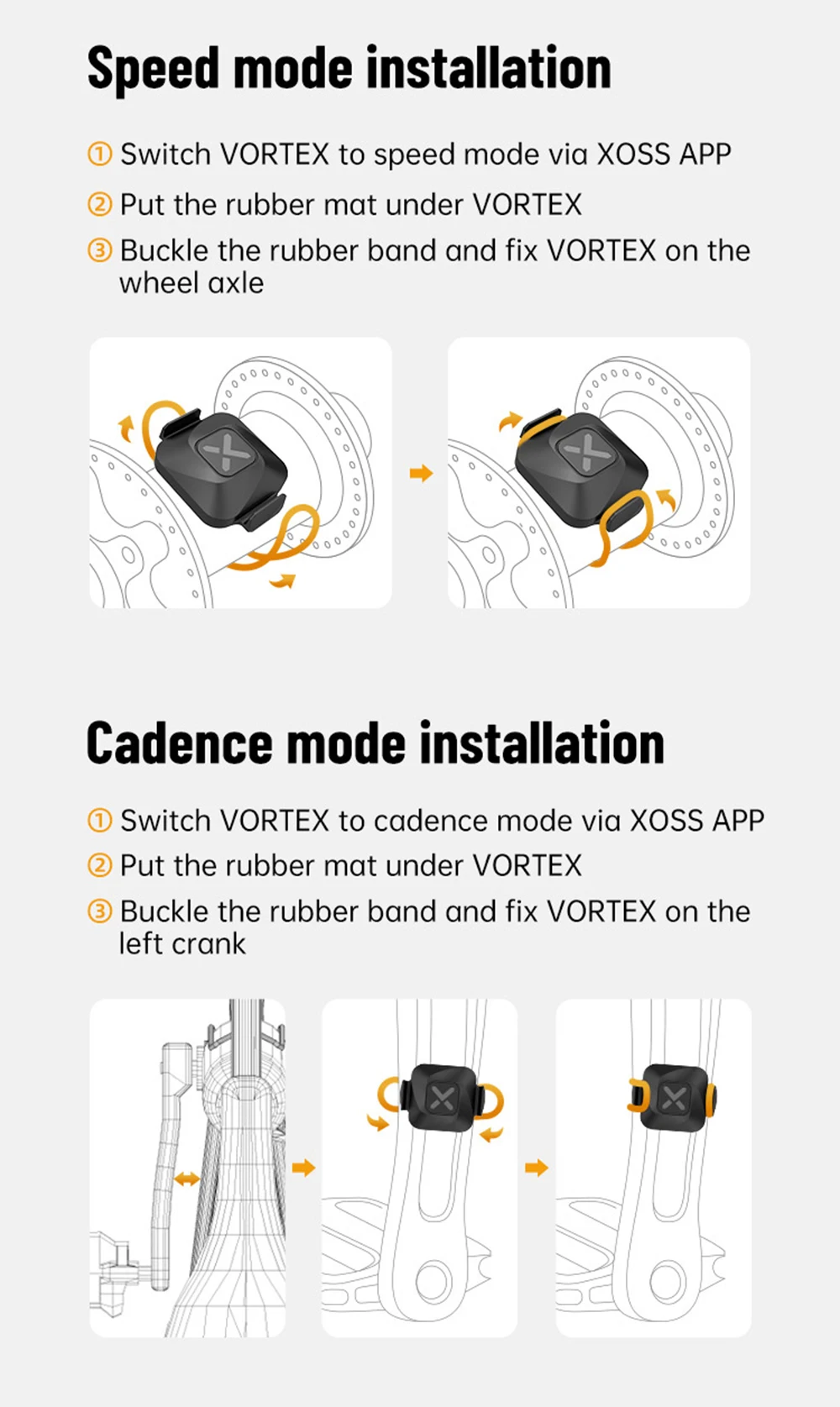 Speed mode installation

① Switch VORTEX to speed mode via XOSS APP

② Put the rubber mat under VORTEX

③ Buckle the rubber band and fix VORTEX on the wheel axle

Cadence mode installation

① Switch VORTEX to cadence mode via XOSS APP

② Put the rubber mat under VORTEX

③ Buckle the rubber band and fix VORTEX on the left crank