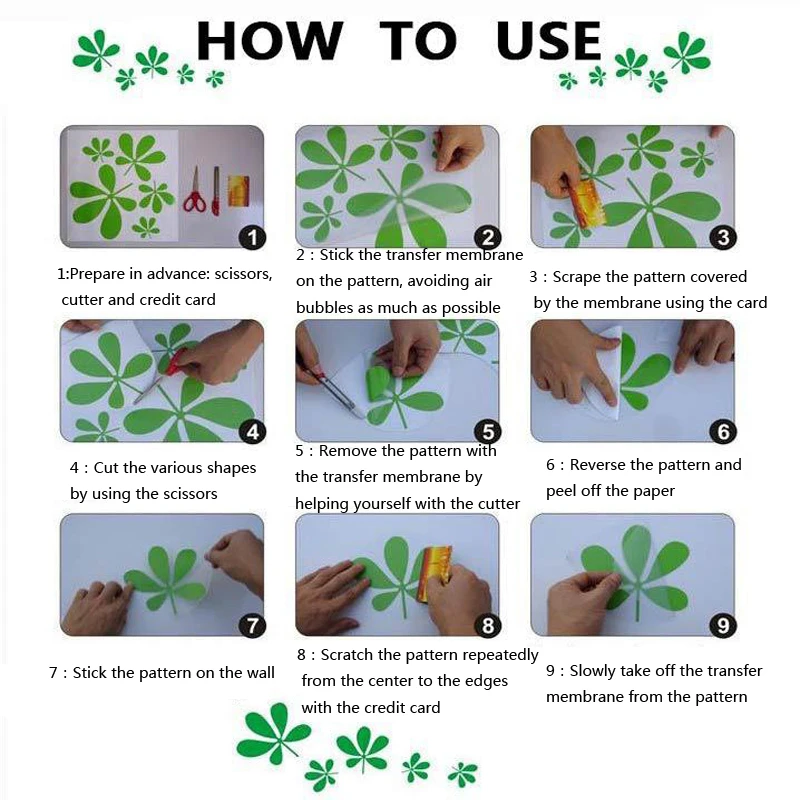 HOW TO USE

1

1:Prepare in advance: scissors, cutter and credit card

2

2 : Stick the transfer membrane on the pattern, avoiding air bubbles as much as possible

3

3 : Scrape the pattern covered by the membrane using the card

4

4 : Cut the various shapes by using the scissors

5

5 : Remove the pattern with the transfer membrane by helping yourself with the cutter

6

6 : Reverse the pattern and peel off the paper

7

7 : Stick the pattern on the wall

8

8 : Scratch the pattern repeatedly from the center to the edges with the credit card

9

9 : Slowly take off the transfer membrane from the pattern