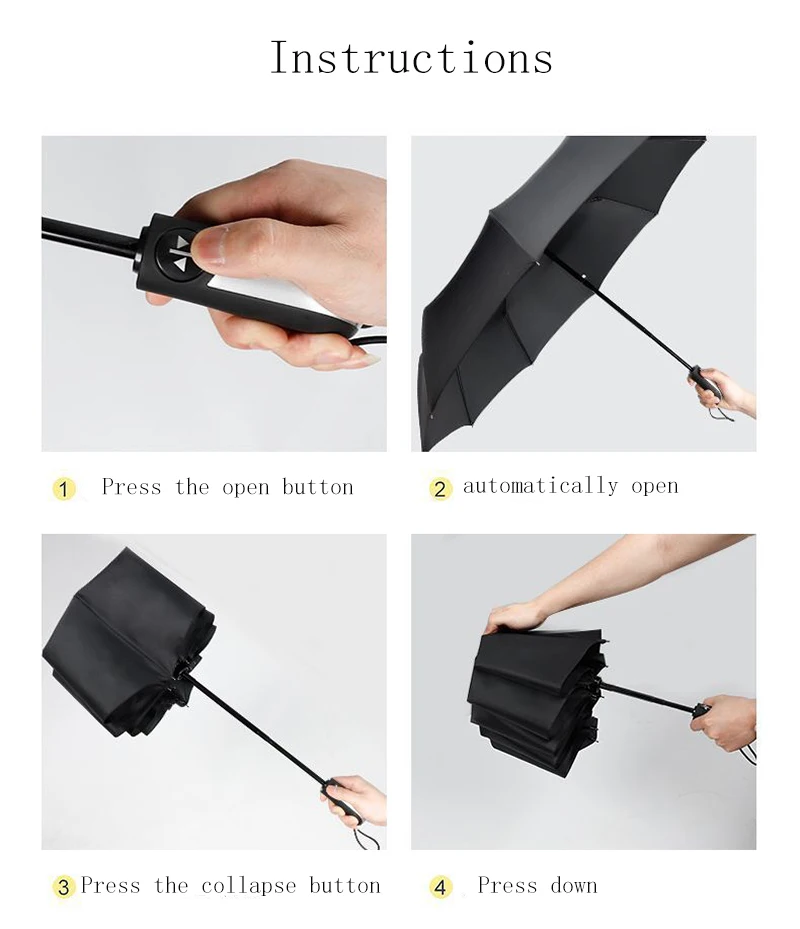 Instructions

1 Press the open button

2 automatically open

3 Press the collapse button

4 Press down