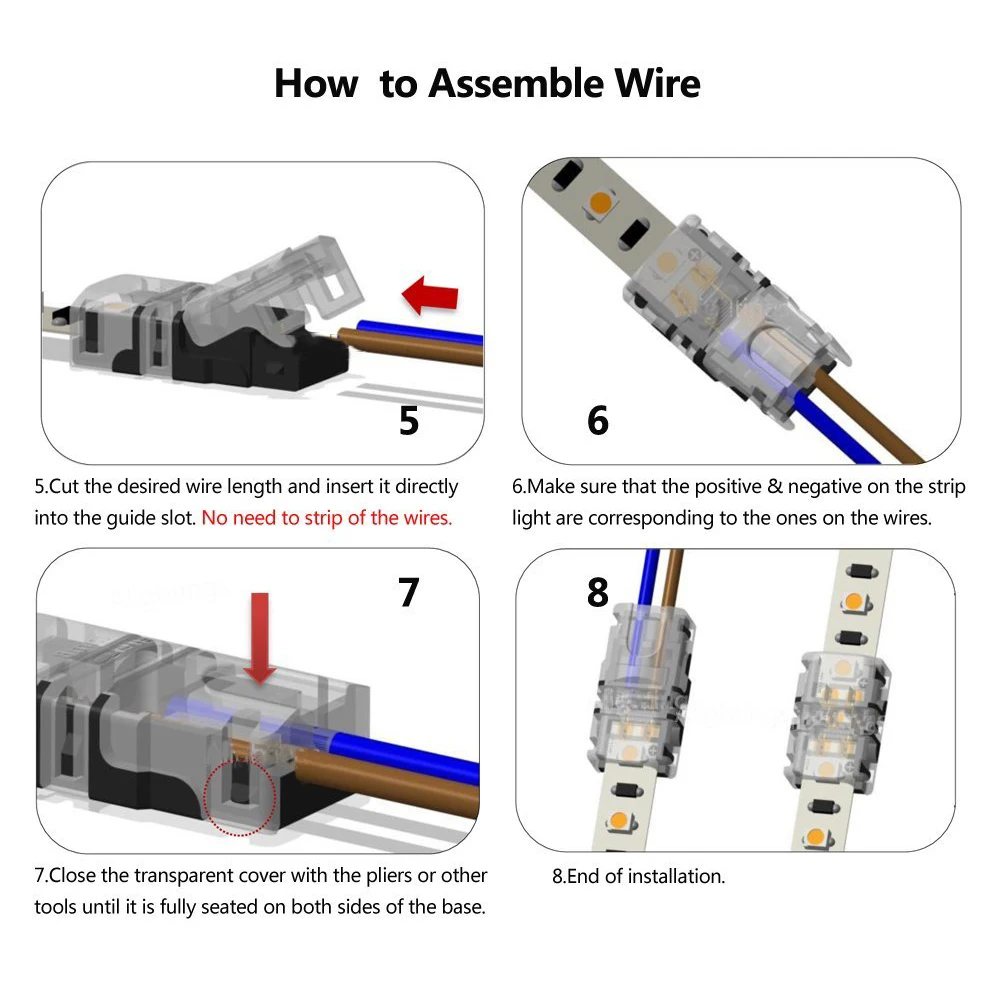 How to Assemble Wire

5

5.Cut the desired wire length and insert it directly into the guide slot. No need to strip of the wires.

6

6.Make sure that the positive & negative on the strip light are corresponding to the ones on the wires.

7

7.Close the transparent cover with the pliers or other tools until it is fully seated on both sides of the base.

8

8.End of installation.