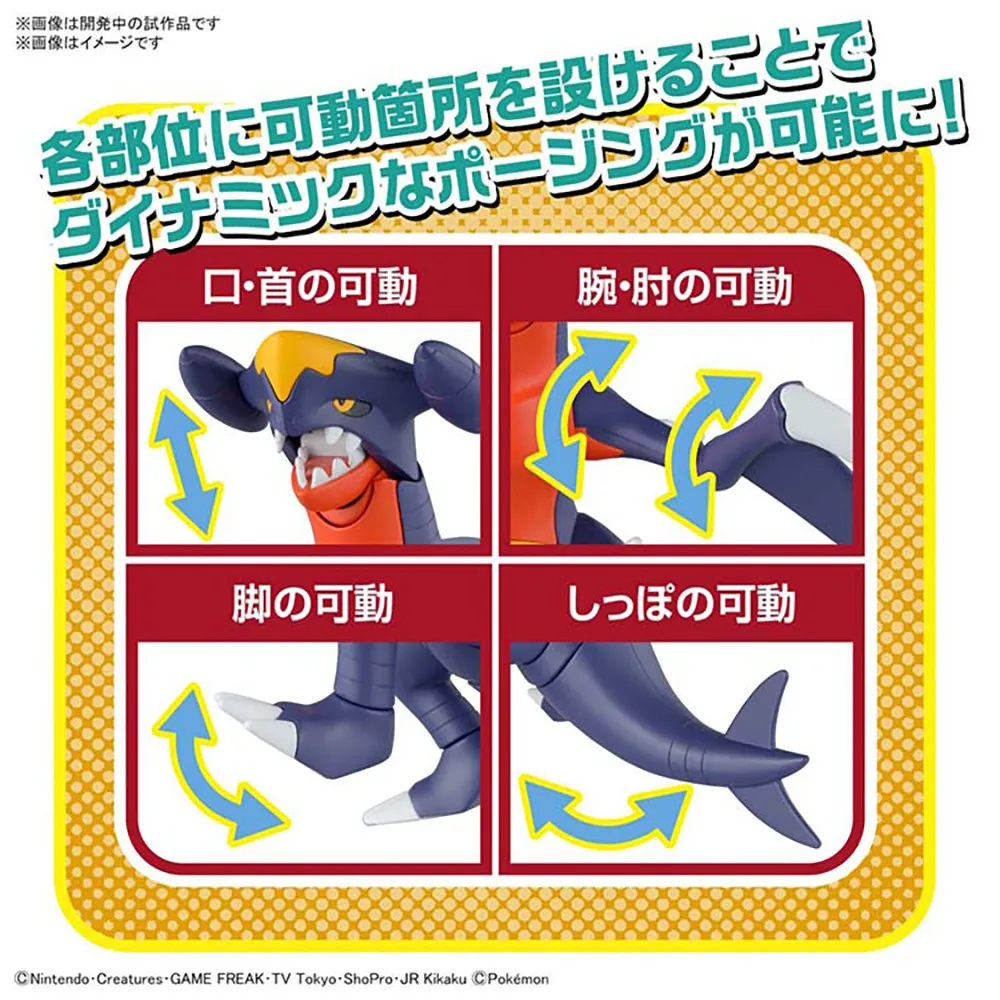 ※画像は開発中の試作品です
※画像はイメージです

各部位に可動箇所を設けることで
ダイナミックなポージングが可能に!

口・首の可動

腕・肘の可動

脚の可動

しっぽの可動

©Nintendo・Creatures・GAME FREAK・TV Tokyo・ShoPro・JR Kikaku ©Pokémon