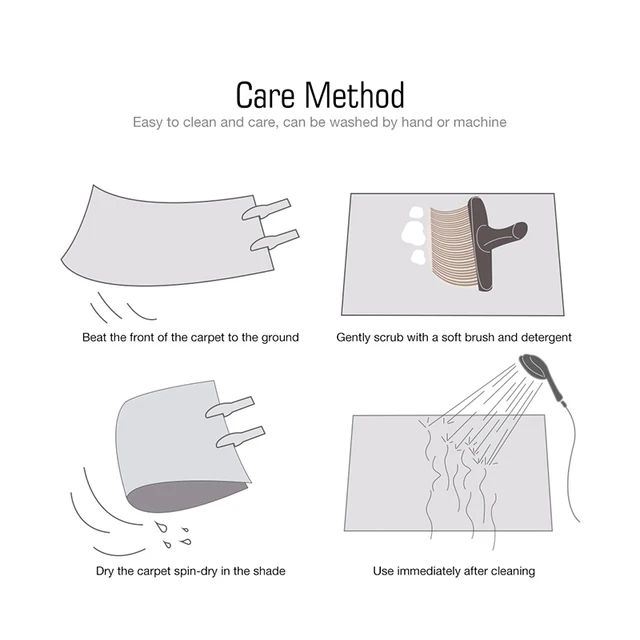 Care Method
Easy to clean and care, can be washed by hand or machine

Beat the front of the carpet to the ground

Gently scrub with a soft brush and detergent

Dry the carpet spin-dry in the shade

Use immediately after cleaning