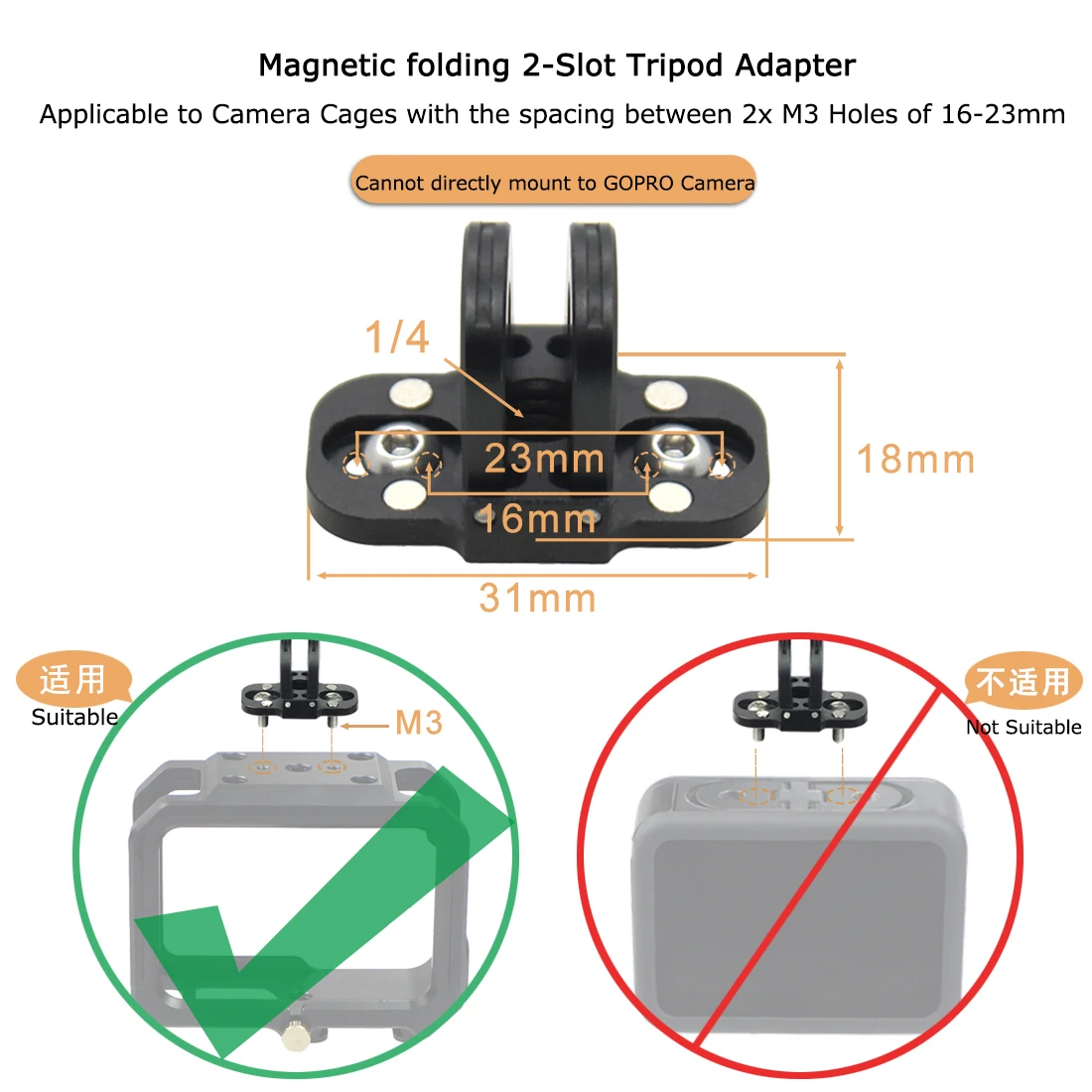 Magnetic folding 2-Slot Tripod Adapter
Applicable to Camera Cages with the spacing between 2x M3 Holes of 16-23mm

Cannot directly mount to GOPRO Camera

1/4

23mm

16mm

18mm

31mm

适用
Suitable

M3

不适用
Not Suitable