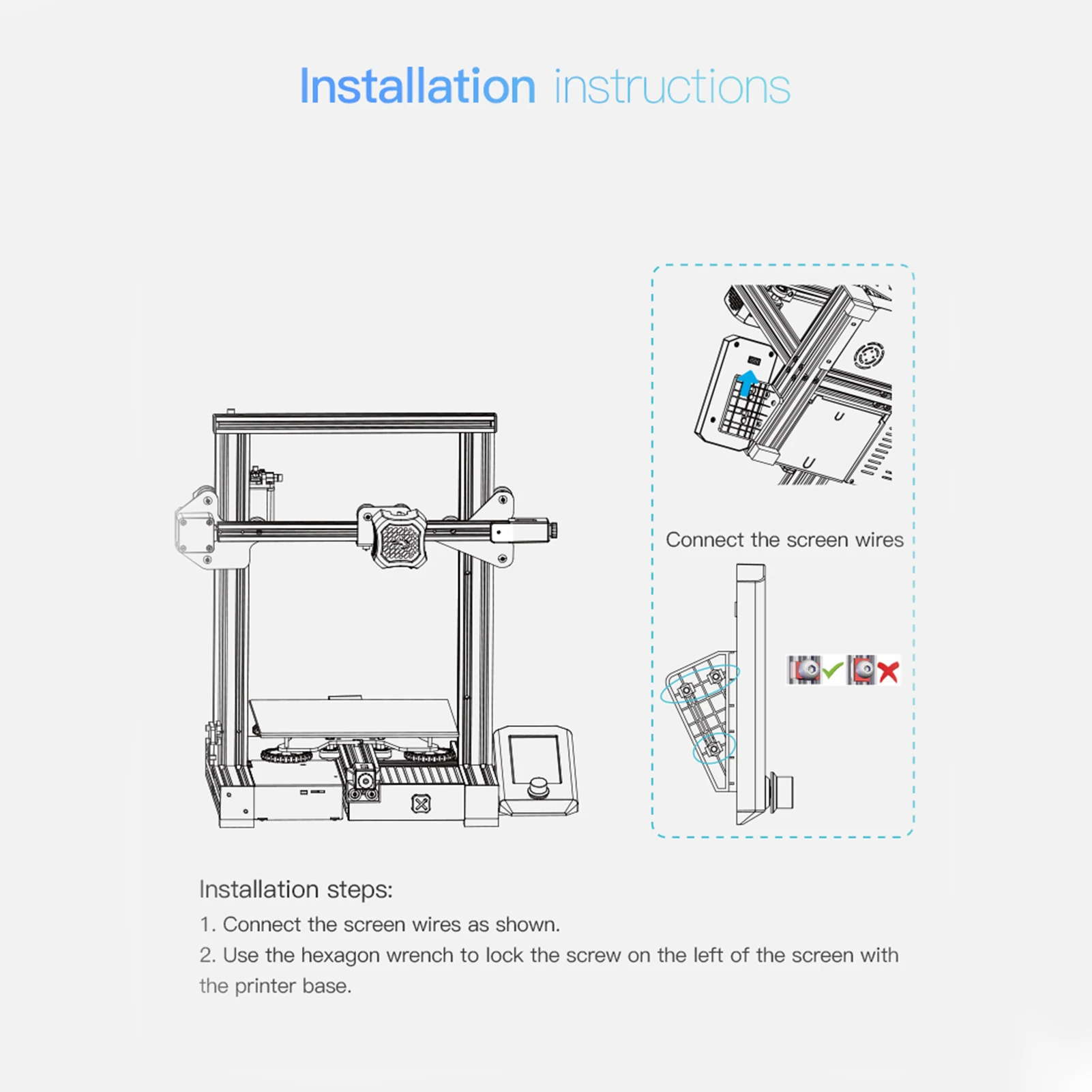 Installation instructions

Connect the screen wires

Installation steps:

1. Connect the screen wires as shown.

2. Use the hexagon wrench to lock the screw on the left of the screen with the printer base.