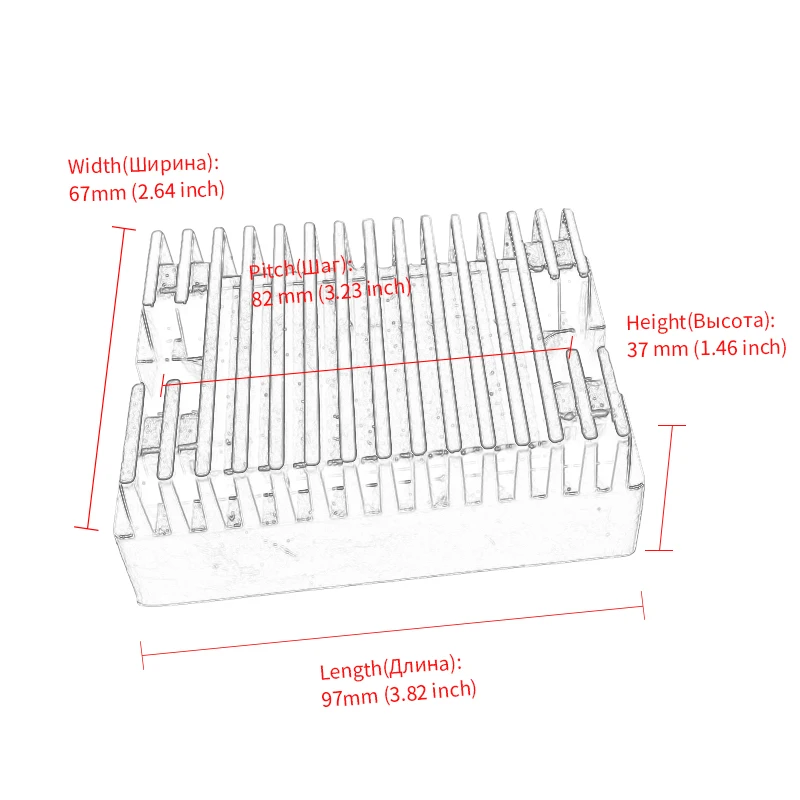 Width(Ширина):
67mm (2.64 inch)

Pitch(Шаг):
82 mm (3.23 inch)

Height(Высота):
37 mm (1.46 inch)

Length(Длина):
97mm (3.82 inch)