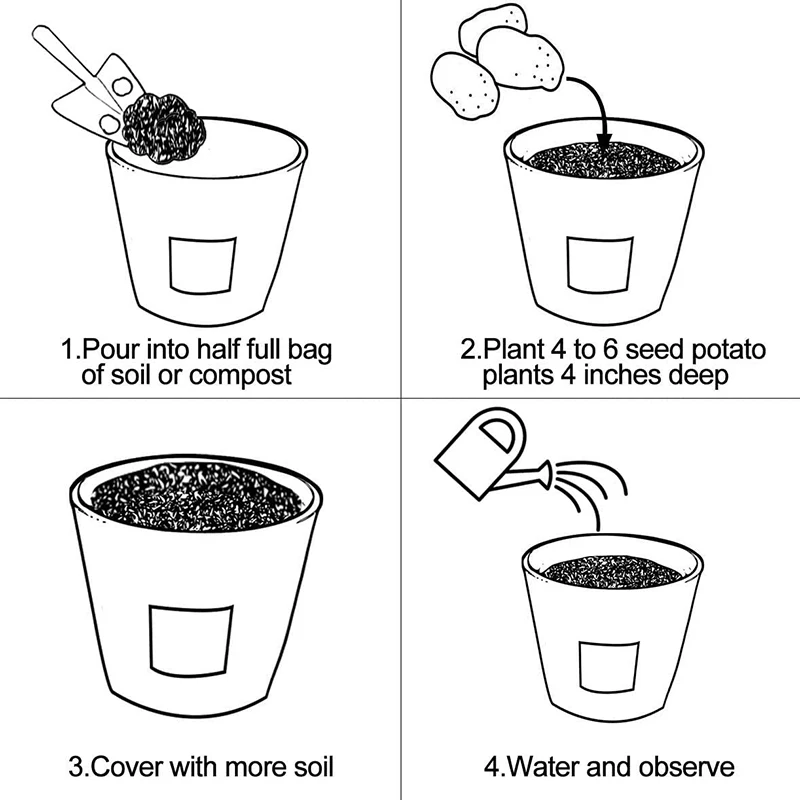 1.Pour into half full bag of soil or compost

2.Plant 4 to 6 seed potato plants 4 inches deep

3.Cover with more soil

4.Water and observe