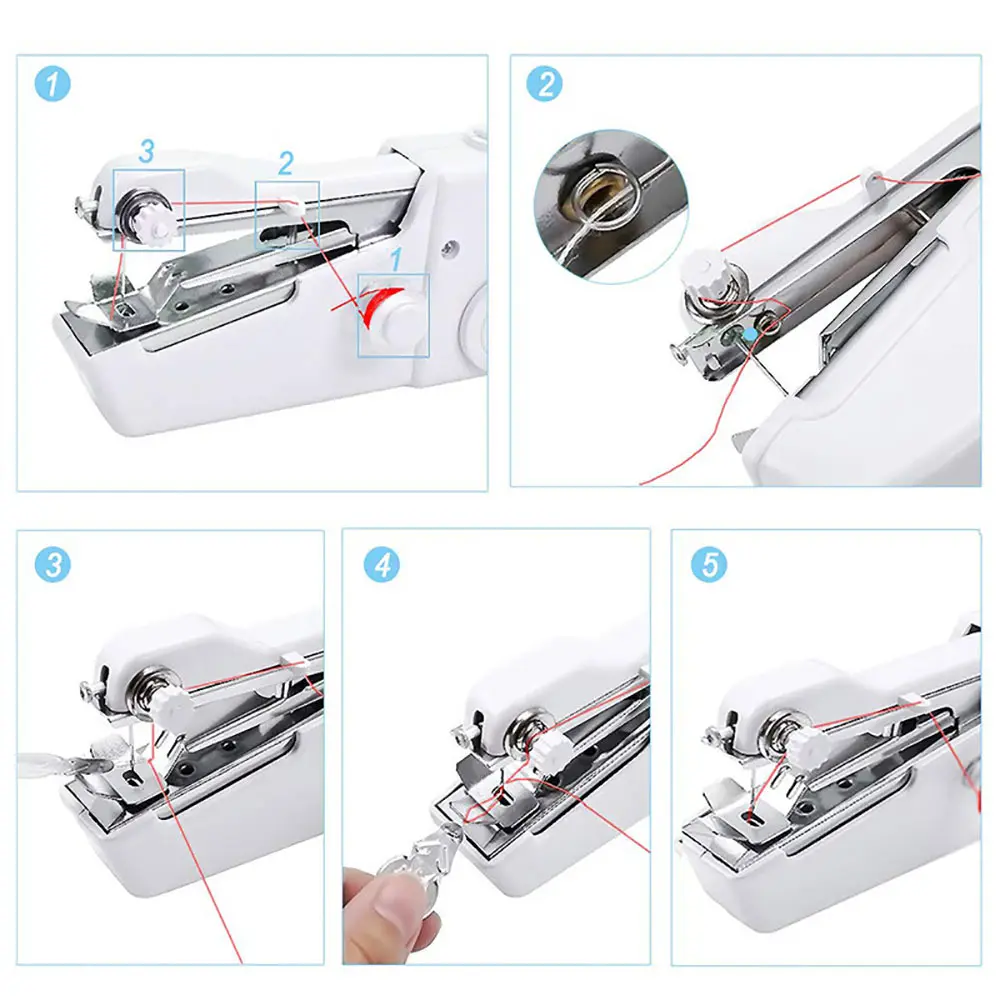 1
3
2
1

2

3

4

5