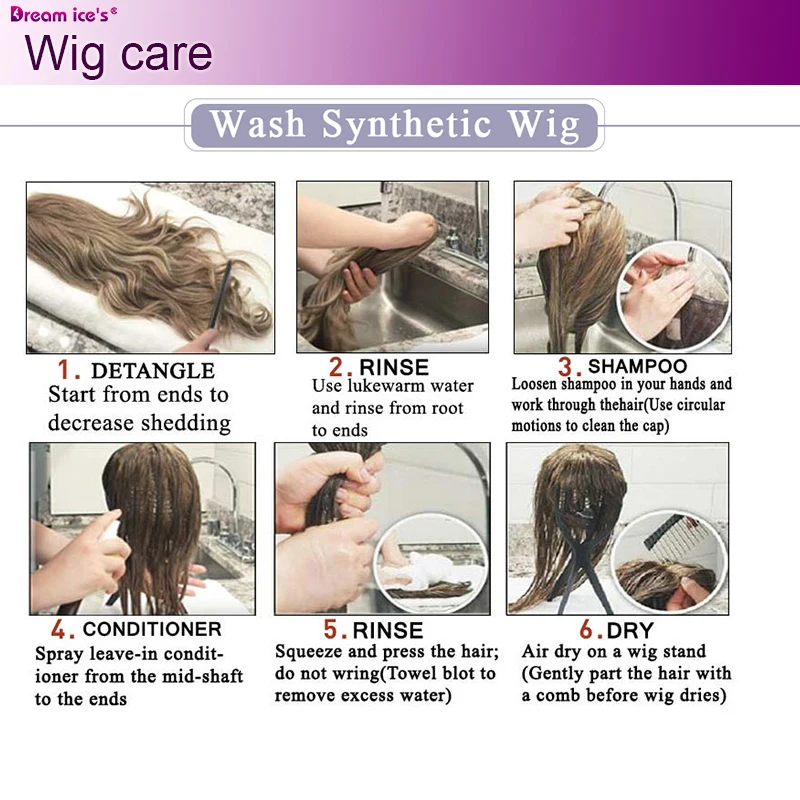 Dream ice's®

Wig care

Wash Synthetic Wig

1. DETANGLE
Start from ends to decrease shedding

2. RINSE
Use lukewarm water and rinse from root to ends

3. SHAMPOO
Loosen shampoo in your hands and work through thehair(Use circular motions to clean the cap)

4. CONDITIONER
Spray leave-in conditioner from the mid-shaft to the ends

5. RINSE
Squeeze and press the hair; do not wring(Towel blot to remove excess water)

6. DRY
Air dry on a wig stand (Gently part the hair with a comb before wig dries)