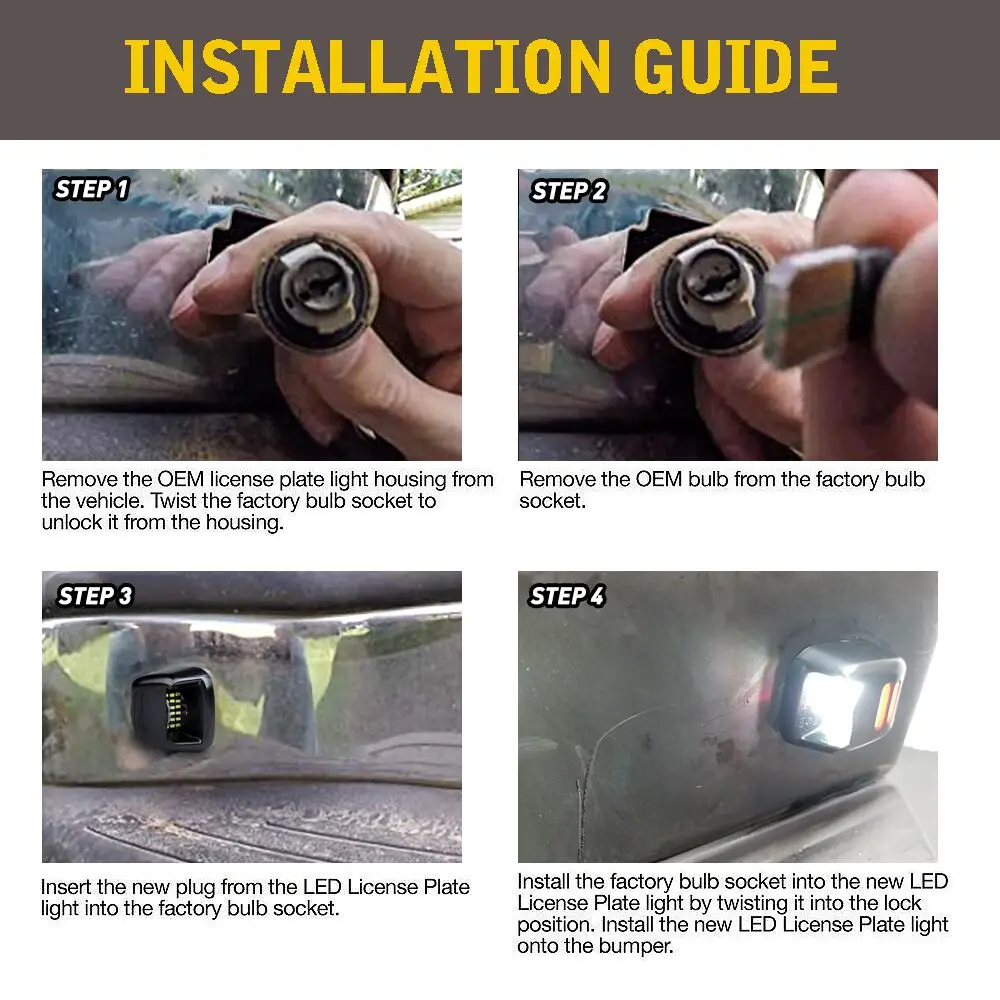 INSTALLATION GUIDE

STEP 1

Remove the OEM license plate light housing from the vehicle. Twist the factory bulb socket to unlock it from the housing.

STEP 2

Remove the OEM bulb from the factory bulb socket.

STEP 3

Insert the new plug from the LED License Plate light into the factory bulb socket.

STEP 4

Install the factory bulb socket into the new LED License Plate light by twisting it into the lock position. Install the new LED License Plate light onto the bumper.