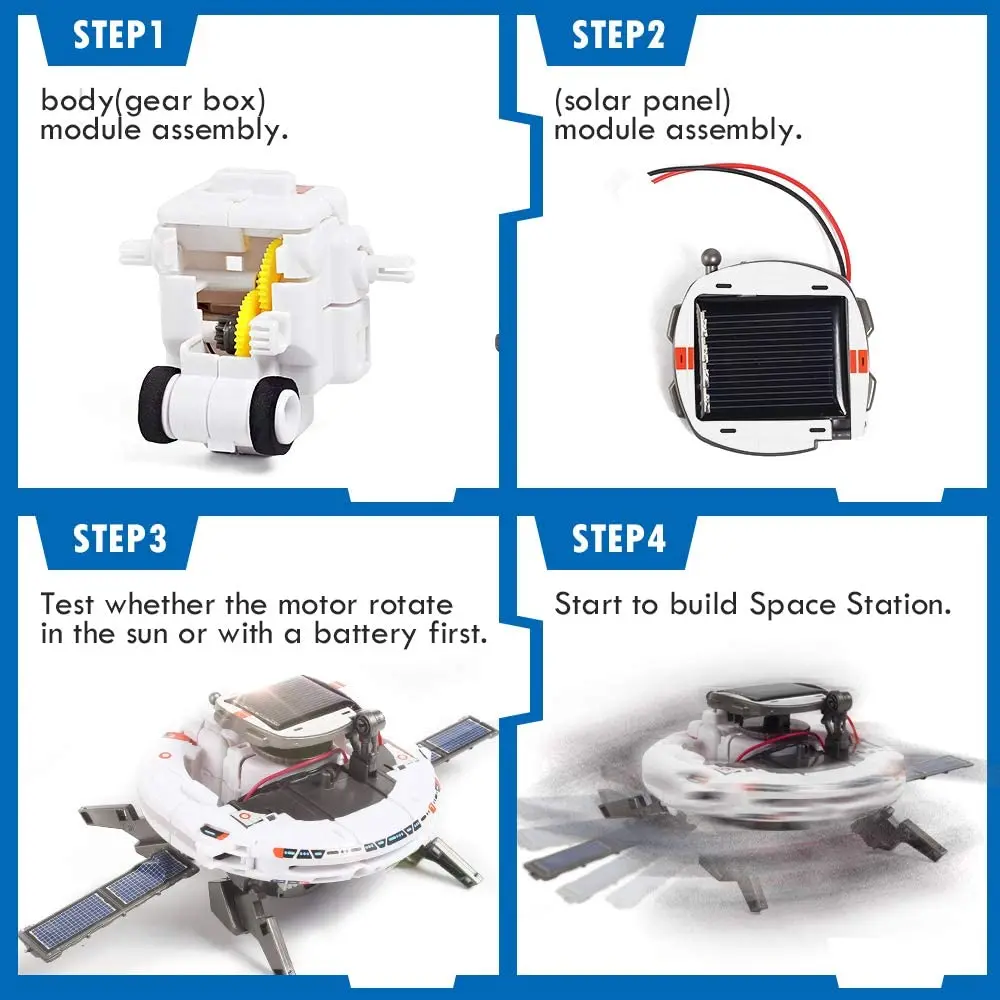 STEP1

body(gear box) module assembly.

STEP2

(solar panel) module assembly.

STEP3

Test whether the motor rotate in the sun or with a battery first.

STEP4

Start to build Space Station.