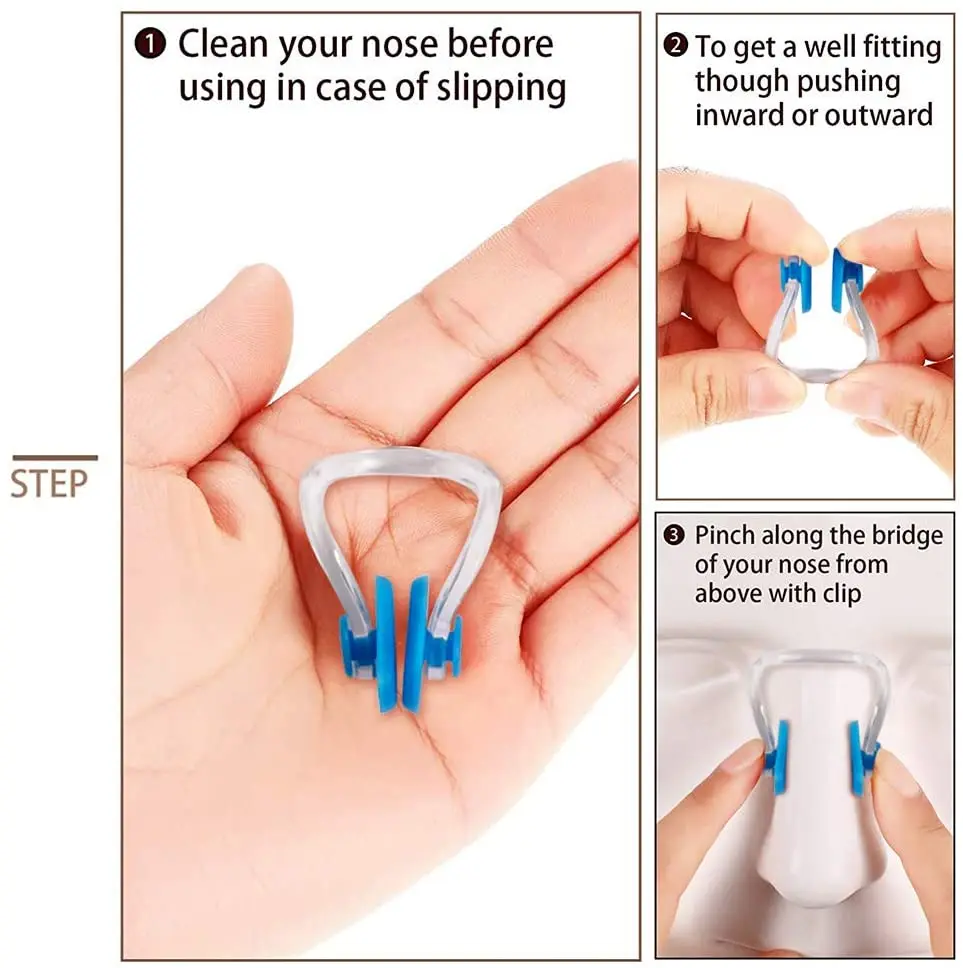 STEP

❶ Clean your nose before using in case of slipping

❷ To get a well fitting though pushing inward or outward

❸ Pinch along the bridge of your nose from above with clip