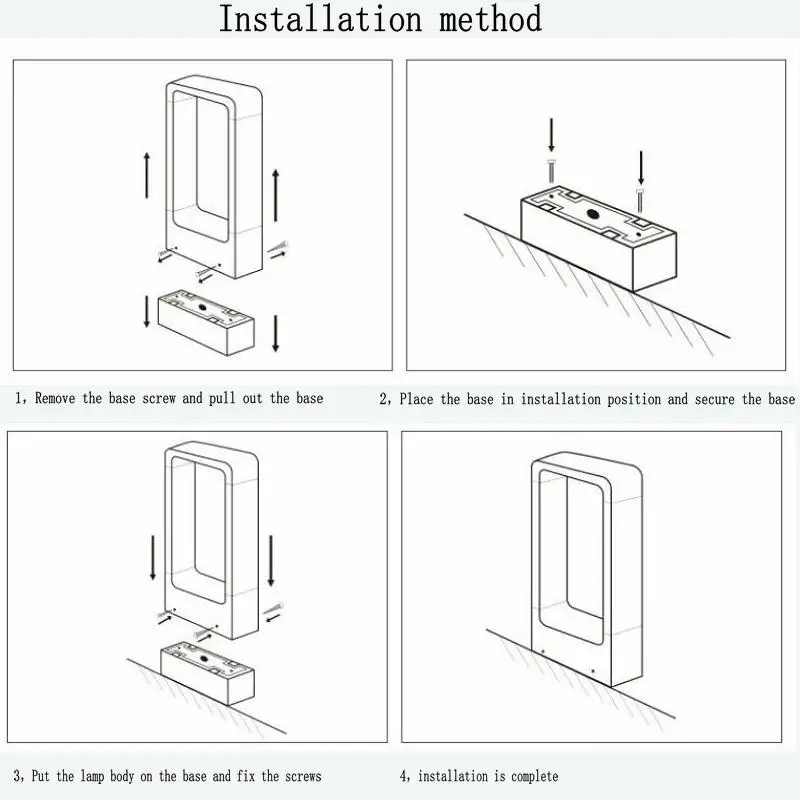 Installation method

1, Remove the base screw and pull out the base

2, Place the base in installation position and secure the base

3, Put the lamp body on the base and fix the screws

4, installation is complete