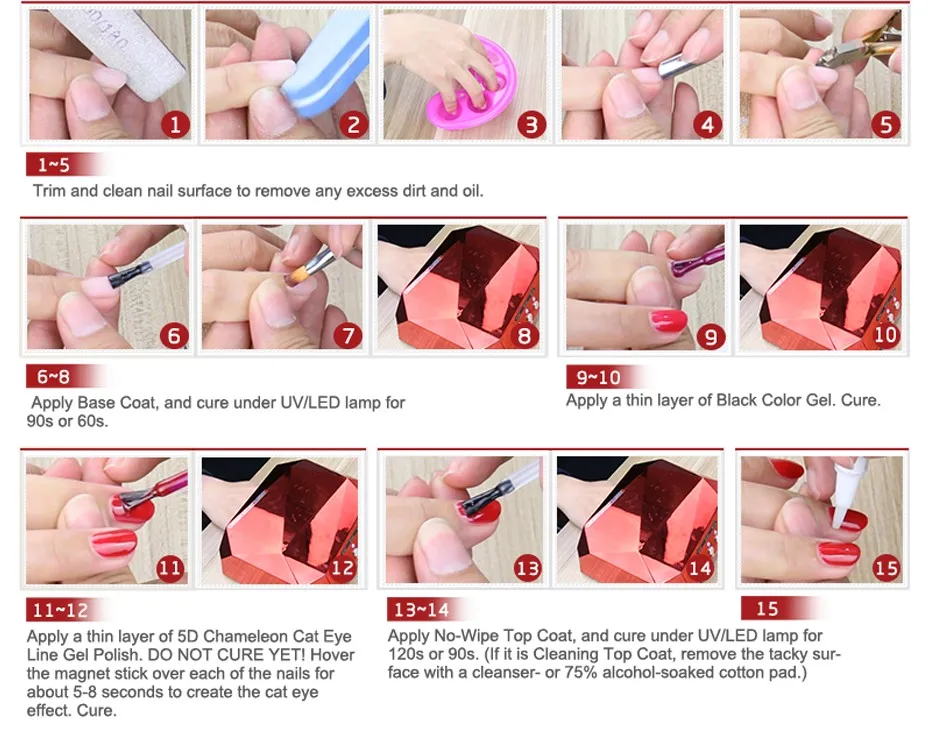 1 2 3 4 5

1~5

Trim and clean nail surface to remove any excess dirt and oil.

6 7 8

6~8

Apply Base Coat, and cure under UV/LED lamp for 90s or 60s.

9 10

9~10

Apply a thin layer of Black Color Gel. Cure.

11 12

11~12

Apply a thin layer of 5D Chameleon Cat Eye Line Gel Polish. DO NOT CURE YET! Hover the magnet stick over each of the nails for about 5-8 seconds to create the cat eye effect. Cure.

13 14

13~14

Apply No-Wipe Top Coat, and cure under UV/LED lamp for 120s or 90s. (If it is Cleaning Top Coat, remove the tacky surface with a cleanser- or 75% alcohol-soaked cotton pad.)

15

15