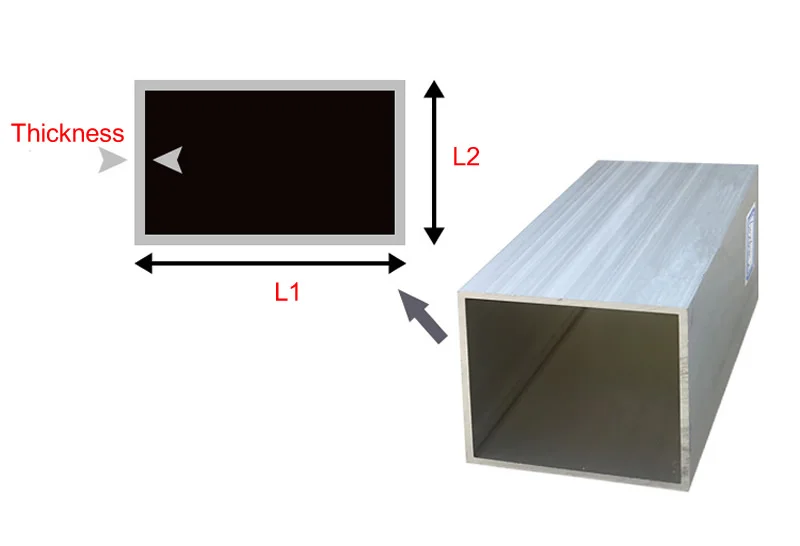 Thickness
L2
L1