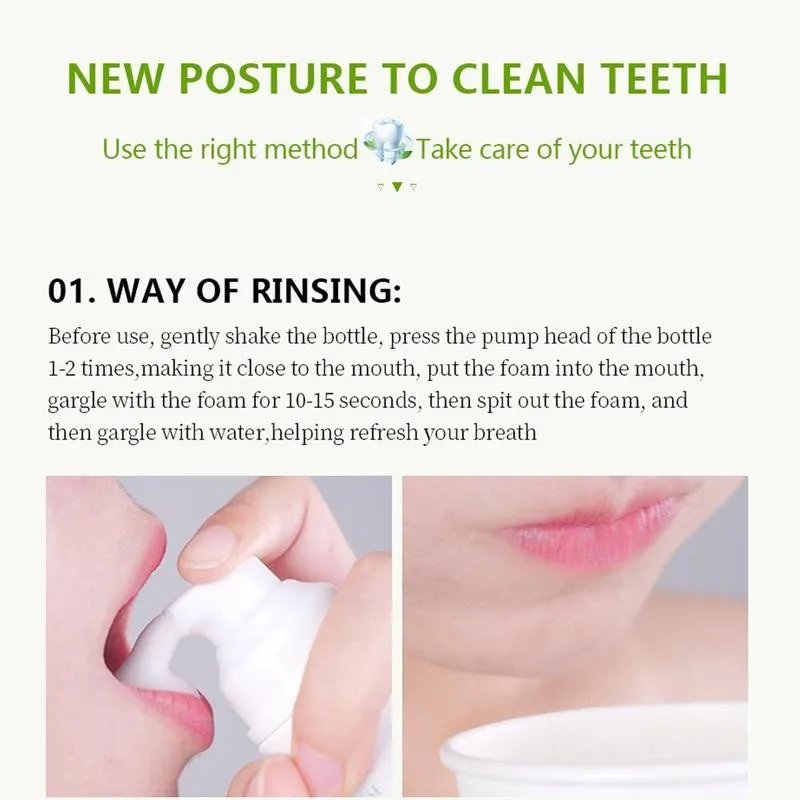 NEW POSTURE TO CLEAN TEETH

Use the right method Take care of your teeth

01. WAY OF RINSING:

Before use, gently shake the bottle, press the pump head of the bottle 1-2 times,making it close to the mouth, put the foam into the mouth, gargle with the foam for 10-15 seconds, then spit out the foam, and then gargle with water,helping refresh your breath