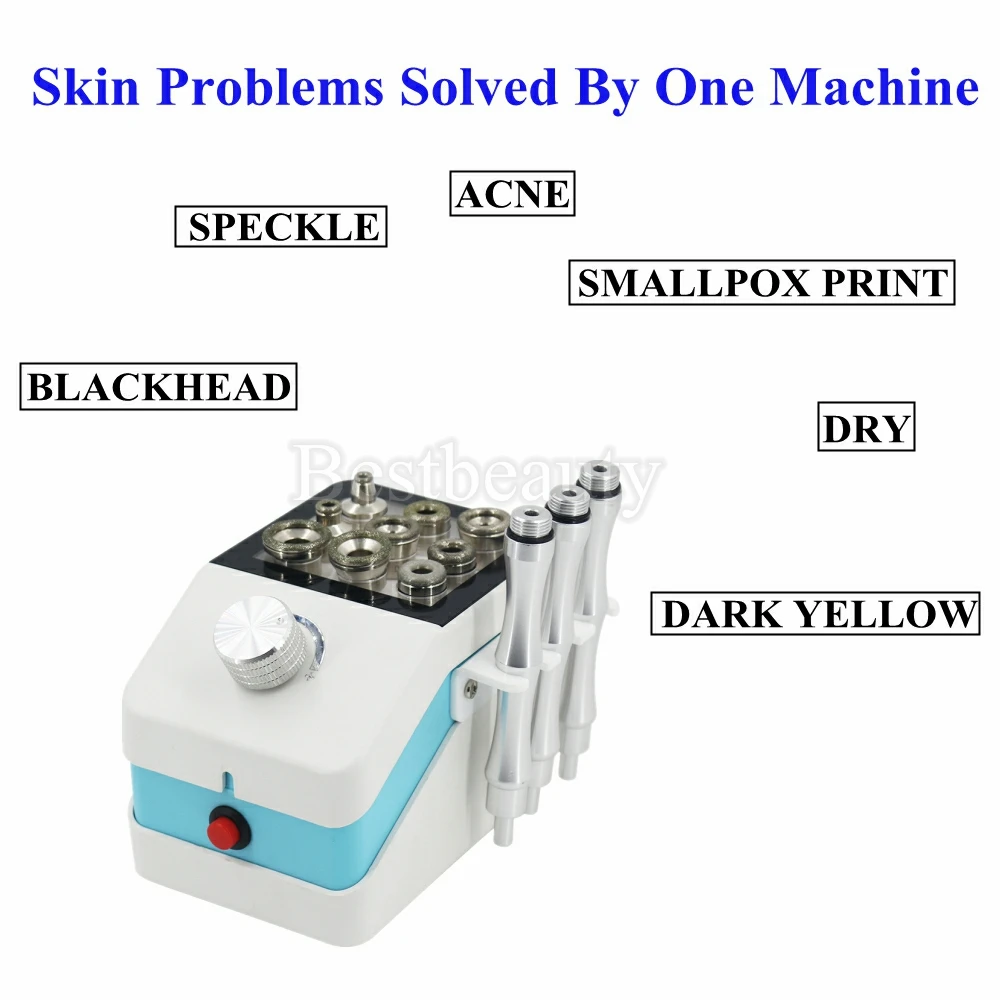 Skin Problems Solved By One Machine

ACNE

SPECKLE

SMALLPOX PRINT

BLACKHEAD

DRY

Bestbeauty

DARK YELLOW