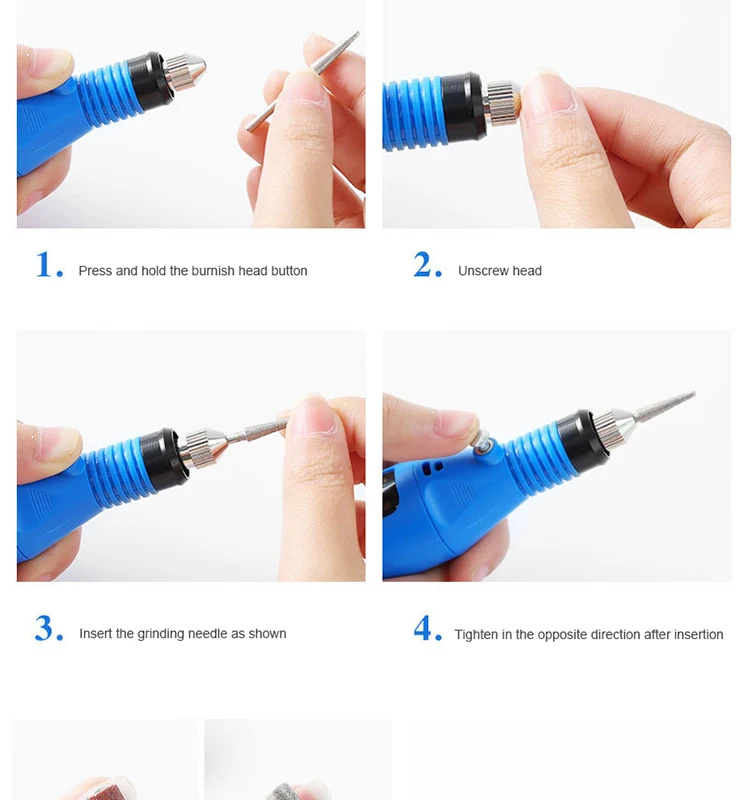 1. Press and hold the burnish head button

2. Unscrew head

3. Insert the grinding needle as shown

4. Tighten in the opposite direction after insertion