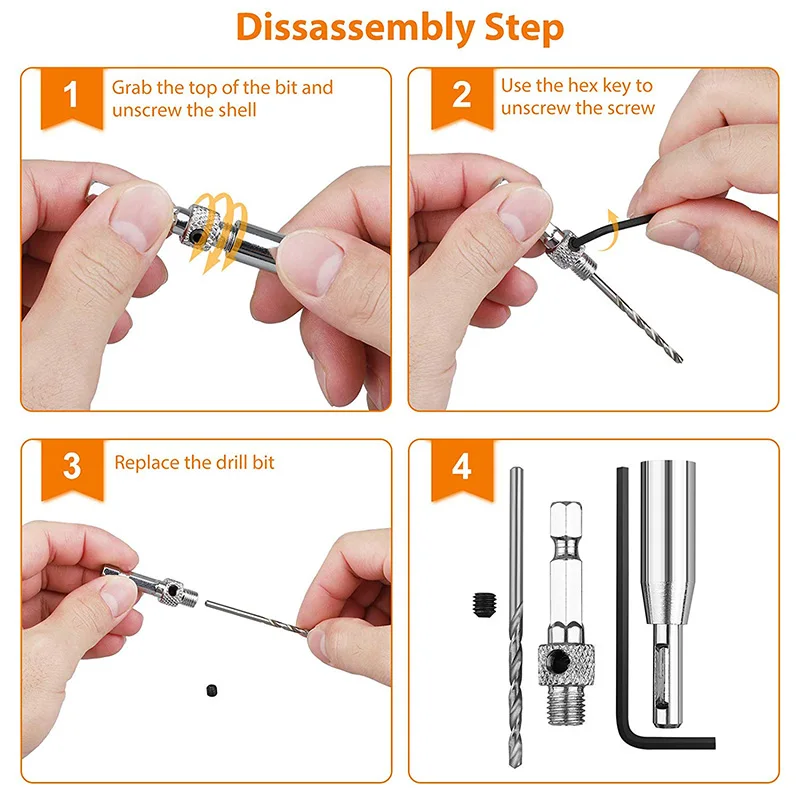 Dissassembly Step

1
Grab the top of the bit and unscrew the shell

2
Use the hex key to unscrew the screw

3
Replace the drill bit

4