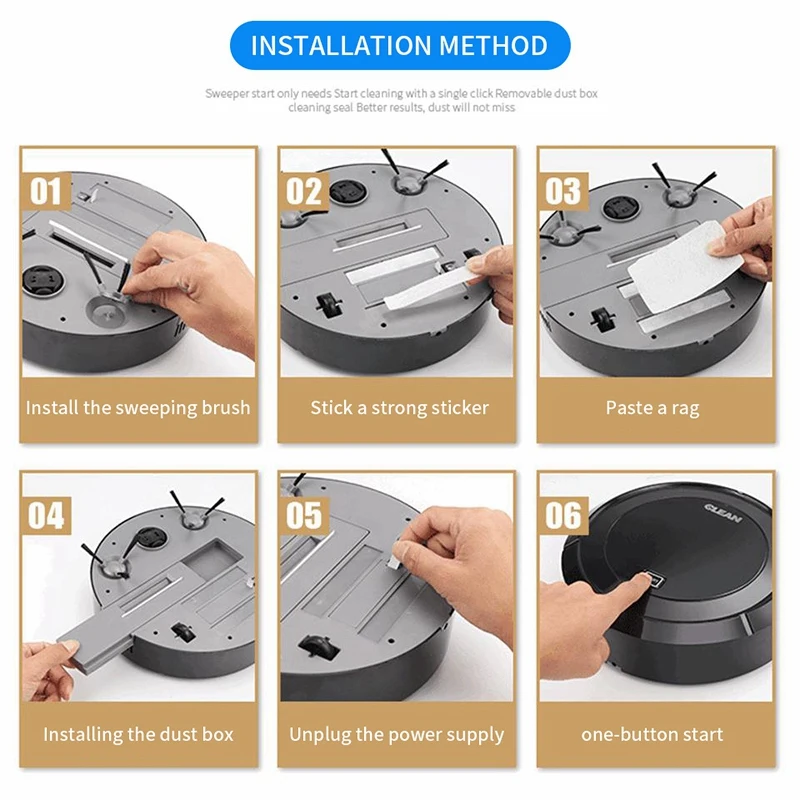 INSTALLATION METHOD

Sweeper start only needs Start cleaning with a single click Removable dust box cleaning seal Better results, dust will not miss

01

Install the sweeping brush

02

Stick a strong sticker

03

Paste a rag

04

Installing the dust box

05

Unplug the power supply

06

CLEAN

one-button start