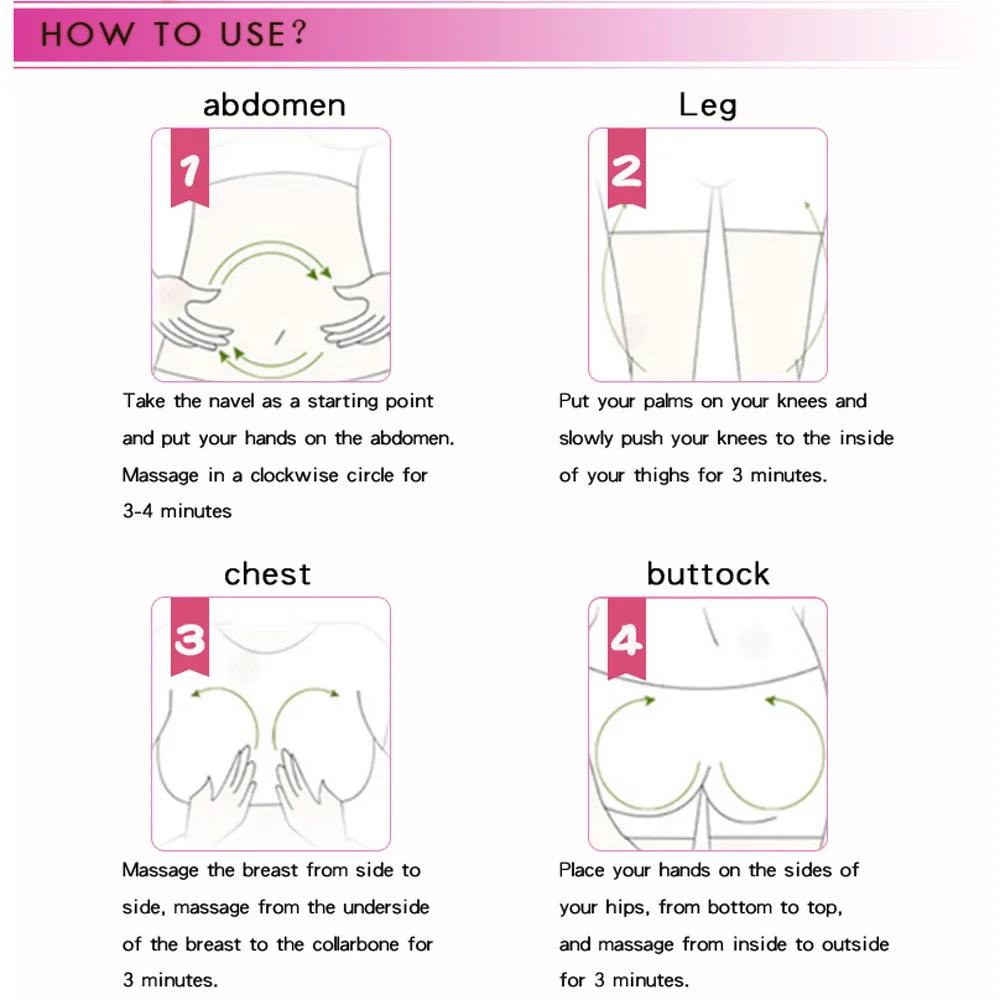 HOW TO USE?

abdomen

1

Take the navel as a starting point and put your hands on the abdomen. Massage in a clockwise circle for 3-4 minutes

Leg

2

Put your palms on your knees and slowly push your knees to the inside of your thighs for 3 minutes.

chest

3

Massage the breast from side to side, massage from the underside of the breast to the collarbone for 3 minutes.

buttock

4

Place your hands on the sides of your hips, from bottom to top, and massage from inside to outside for 3 minutes.