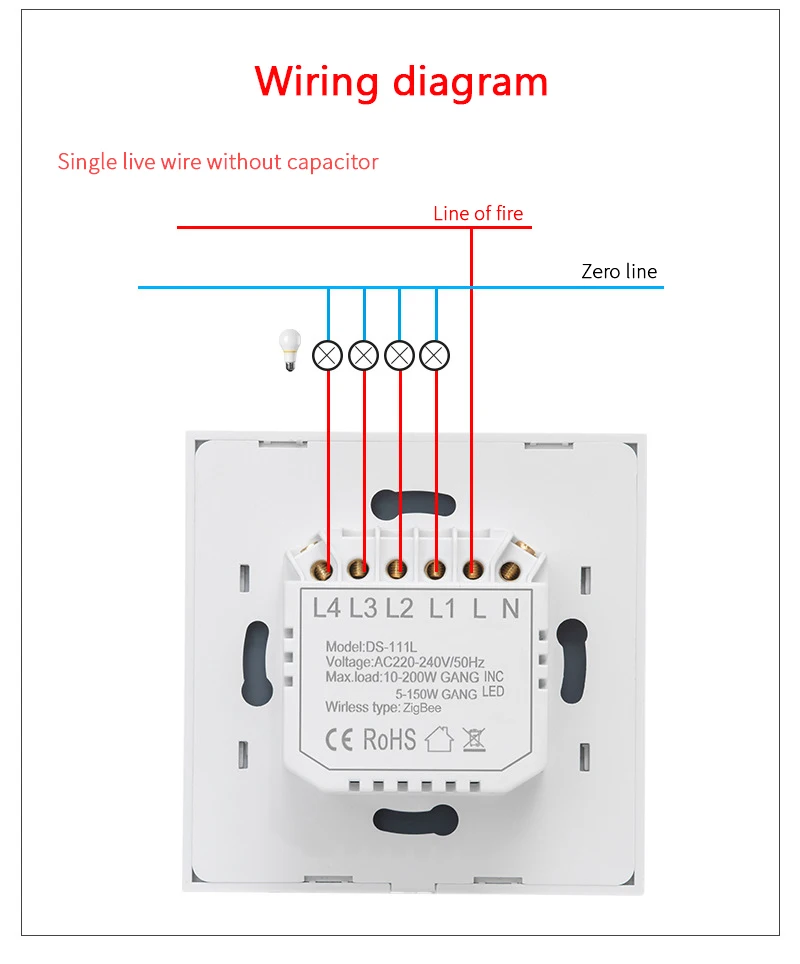 Wiring diagram

Single live wire without capacitor

Line of fire

Zero line

L4 L3 L2 L1 L N

Model:DS-111L
Voltage:AC220-240V/50Hz
Max.load:10-200W GANG INC
5-150W GANG LED
Wirless type: ZigBee

CE RoHS