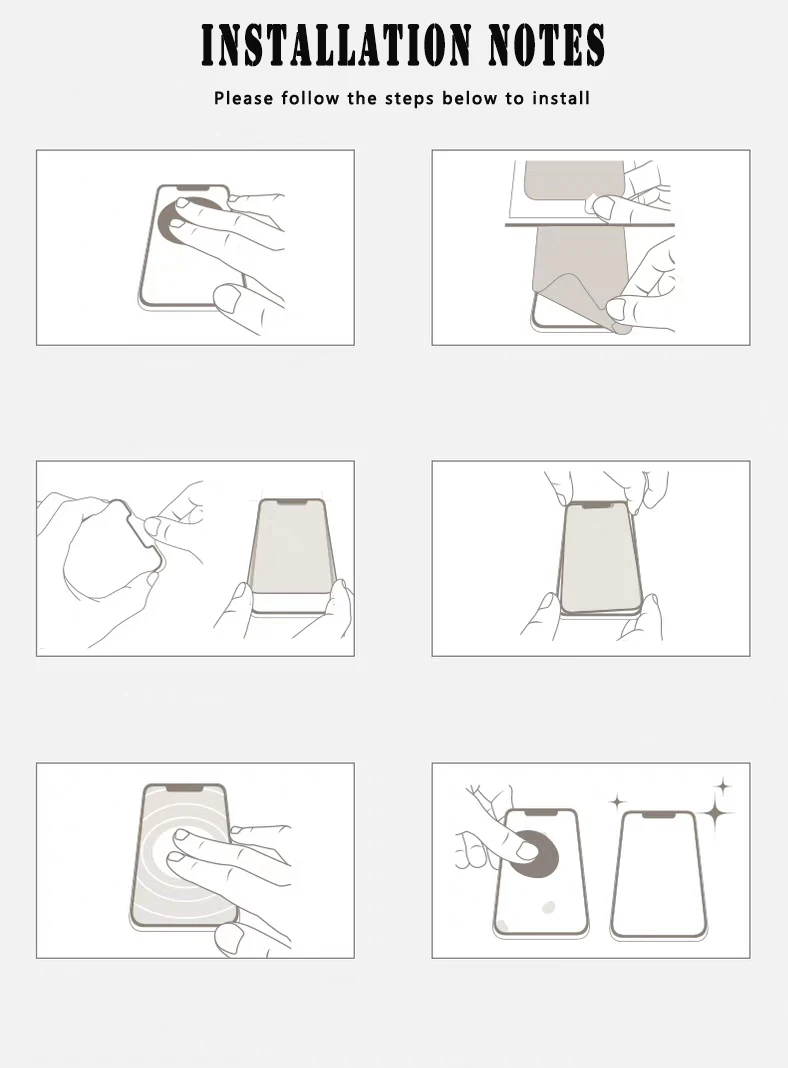 INSTALLATION NOTES

Please follow the steps below to install