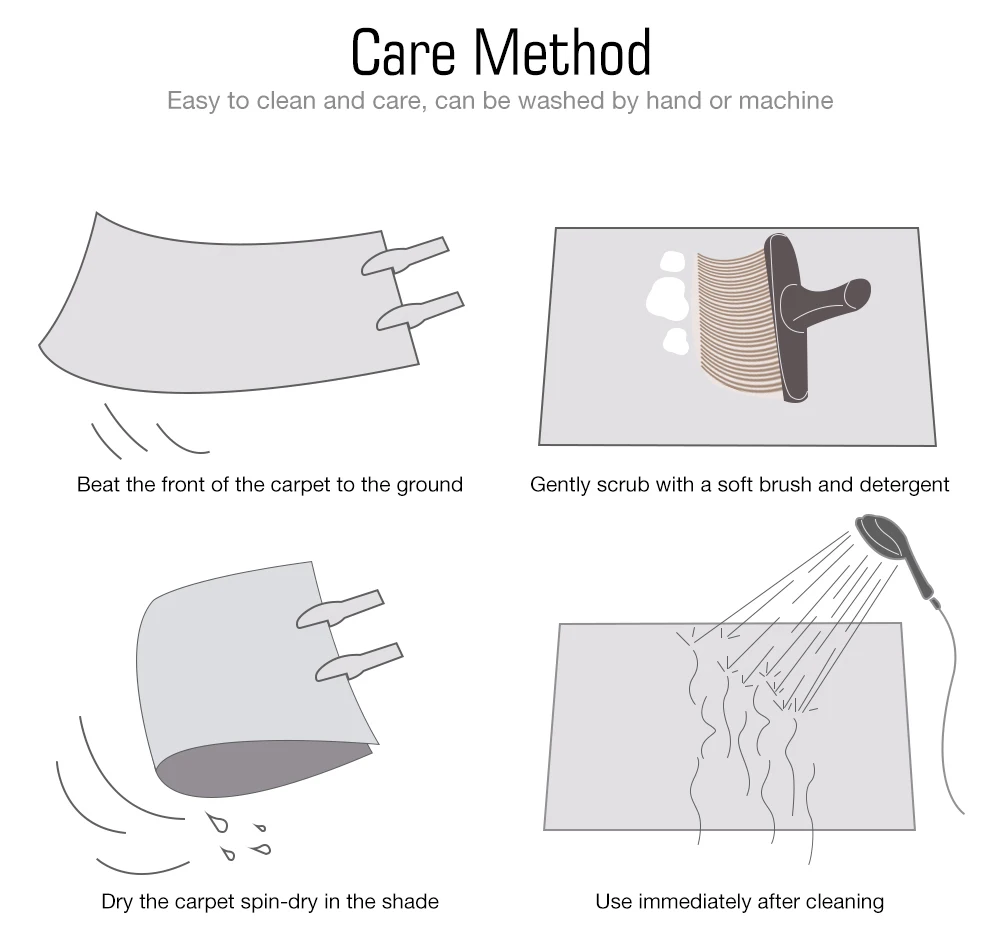 Care Method

Easy to clean and care, can be washed by hand or machine

Beat the front of the carpet to the ground

Gently scrub with a soft brush and detergent

Dry the carpet spin-dry in the shade

Use immediately after cleaning