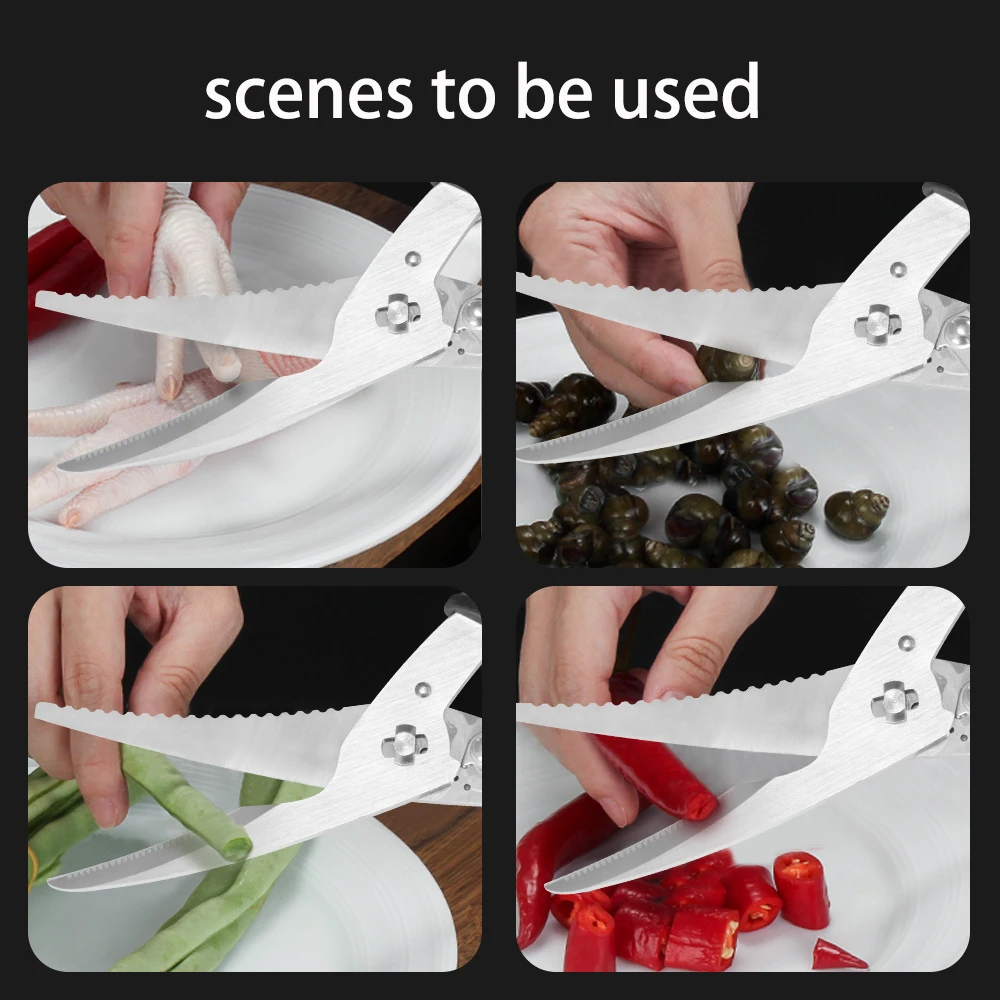 scenes to be used