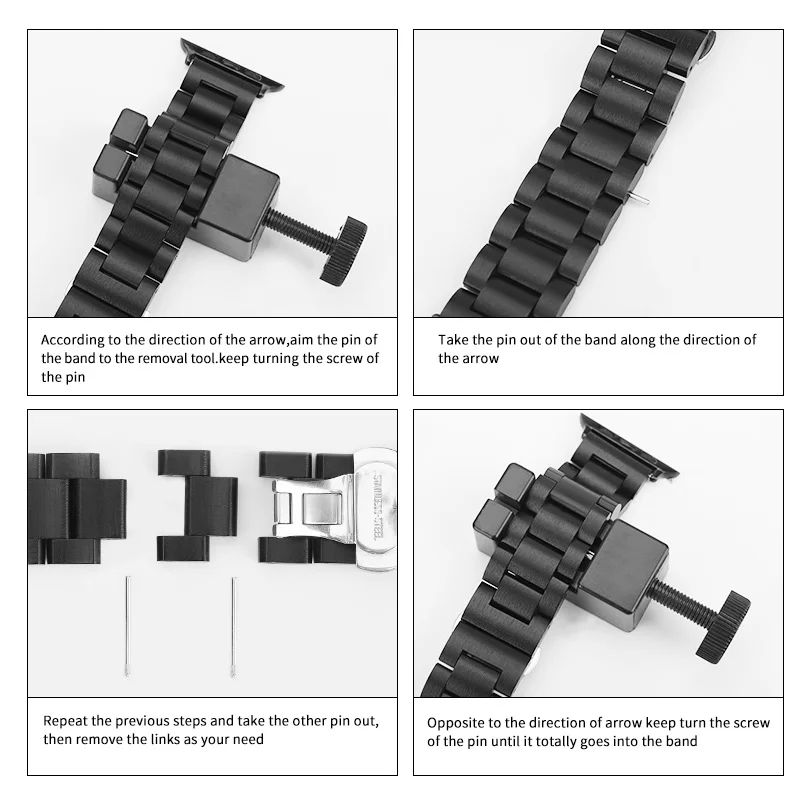 According to the direction of the arrow,aim the pin of the band to the removal tool.keep turning the screw of the pin

Take the pin out of the band along the direction of the arrow

Repeat the previous steps and take the other pin out, then remove the links as your need

Opposite to the direction of arrow keep turn the screw of the pin until it totally goes into the band