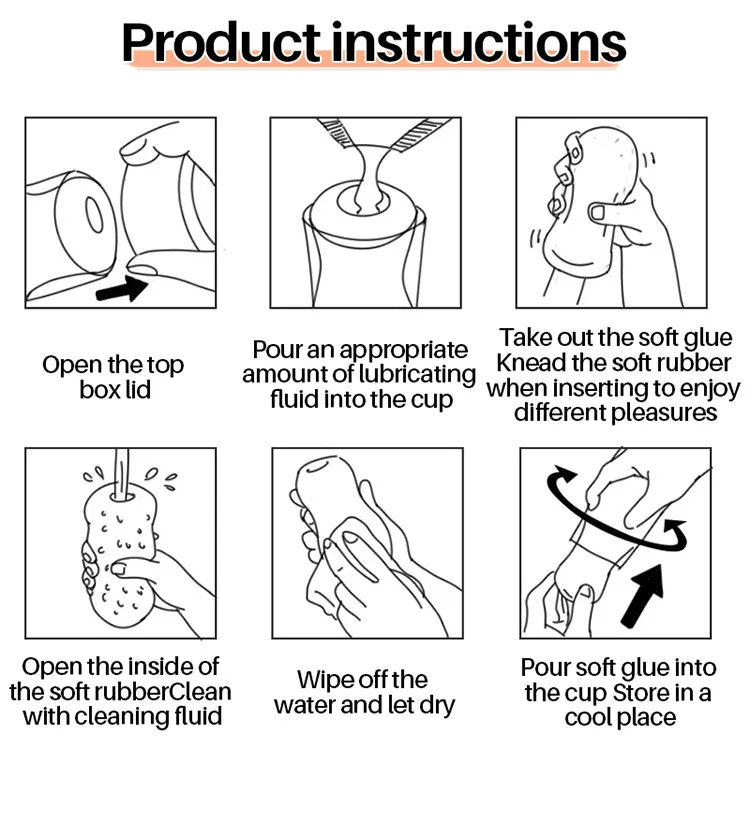 Product instructions

Open the top box lid

Pour an appropriate amount of lubricating fluid into the cup

Take out the soft glue Knead the soft rubber when inserting to enjoy different pleasures

Open the inside of the soft rubberClean with cleaning fluid

Wipe off the water and let dry

Pour soft glue into the cup Store in a cool place