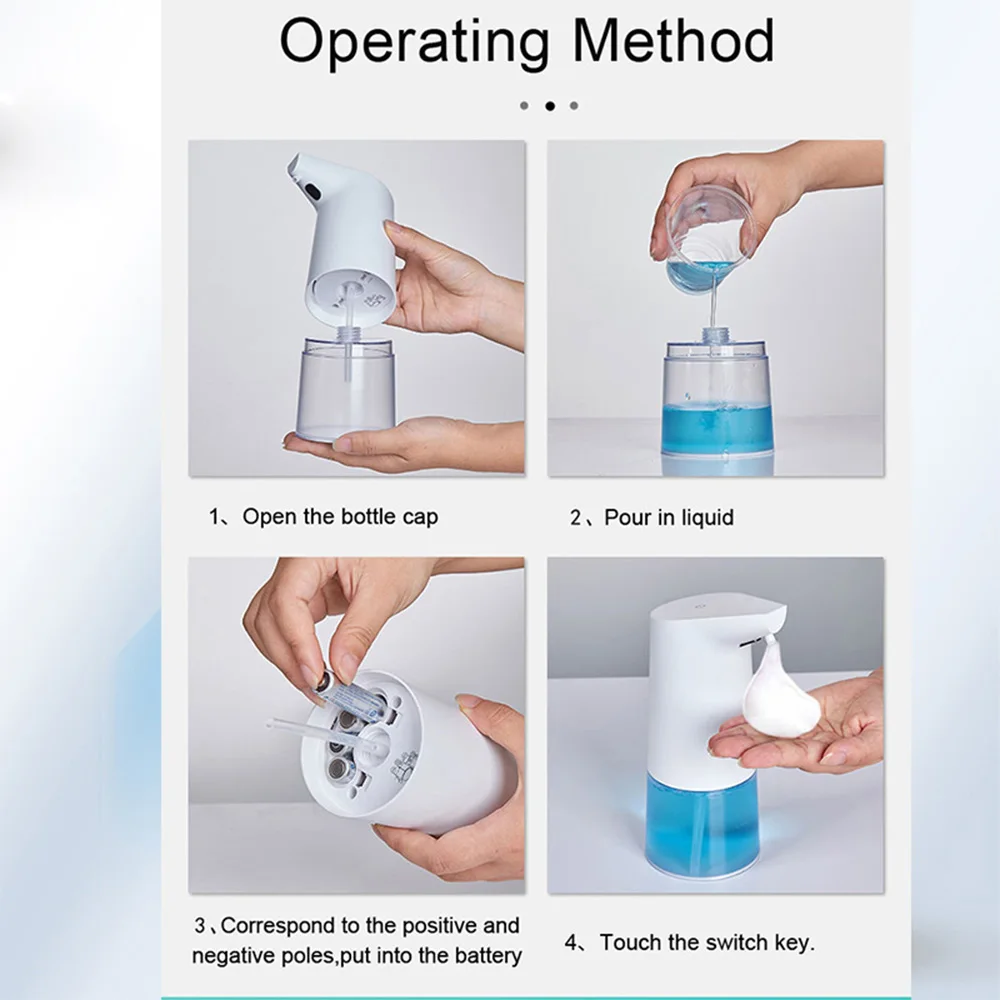 Operating Method

1、Open the bottle cap

2、Pour in liquid

3、Correspond to the positive and negative poles,put into the battery

4、Touch the switch key.