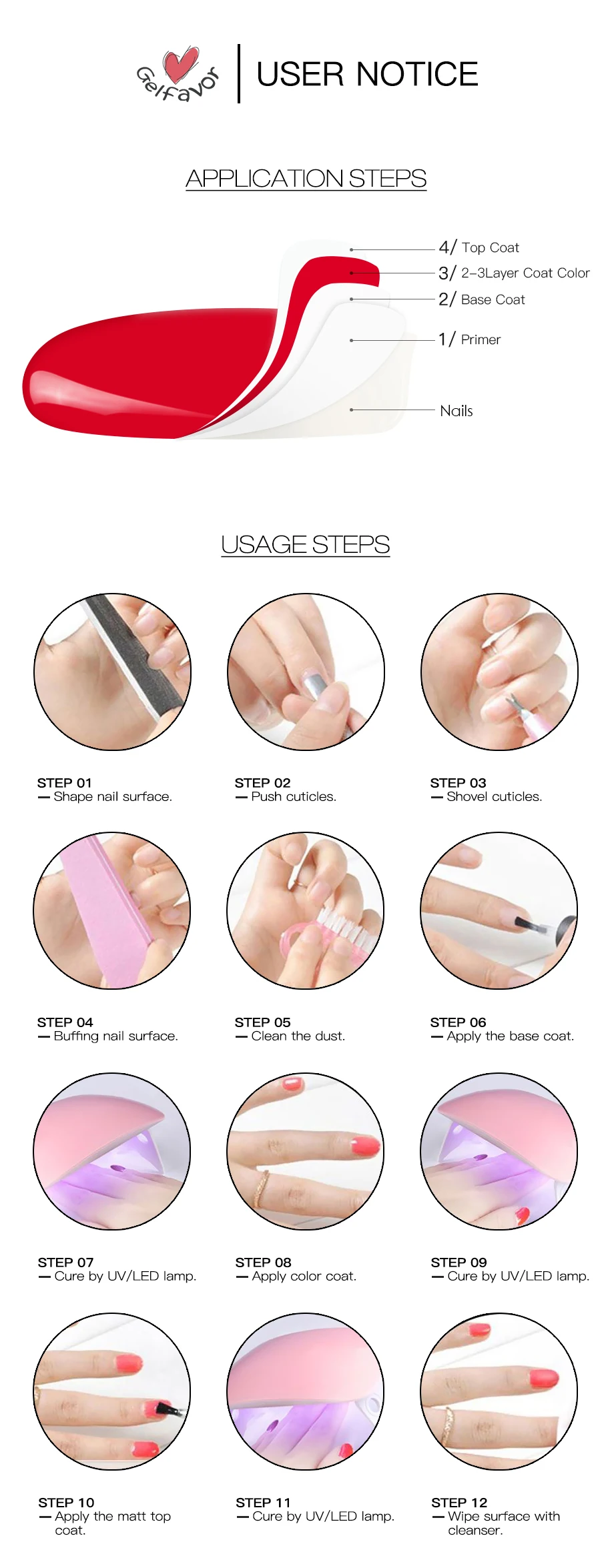 Gelfavor

USER NOTICE

APPLICATION STEPS

4/ Top Coat
3/ 2-3Layer Coat Color
2/ Base Coat
1/ Primer
Nails

USAGE STEPS

STEP 01
— Shape nail surface.

STEP 02
— Push cuticles.

STEP 03
— Shovel cuticles.

STEP 04
— Buffing nail surface.

STEP 05
— Clean the dust.

STEP 06
— Apply the base coat.

STEP 07
— Cure by UV/LED lamp.

STEP 08
— Apply color coat.

STEP 09
— Cure by UV/LED lamp.

STEP 10
— Apply the matt top coat.

STEP 11
— Cure by UV/LED lamp.

STEP 12
— Wipe surface with cleanser.