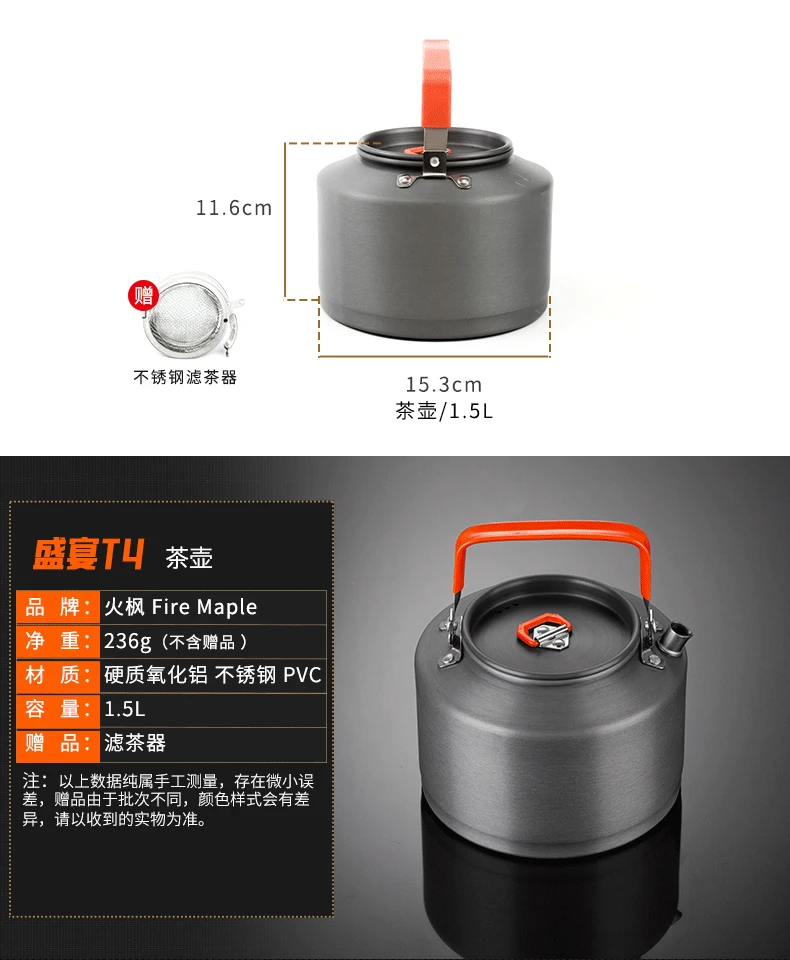 11.6cm

赠

不锈钢滤茶器

15.3cm
茶壶/1.5L

盛宴T4 茶壶

| 品 牌: | 火枫 Fire Maple |
|---|---|
| 净 重: | 236g（不含赠品） |
| 材 质: | 硬质氧化铝 不锈钢 PVC |
| 容 量: | 1.5L |
| 赠 品: | 滤茶器 |

注：以上数据纯属手工测量，存在微小误差，赠品由于批次不同，颜色样式会有差异，请以收到的实物为准。