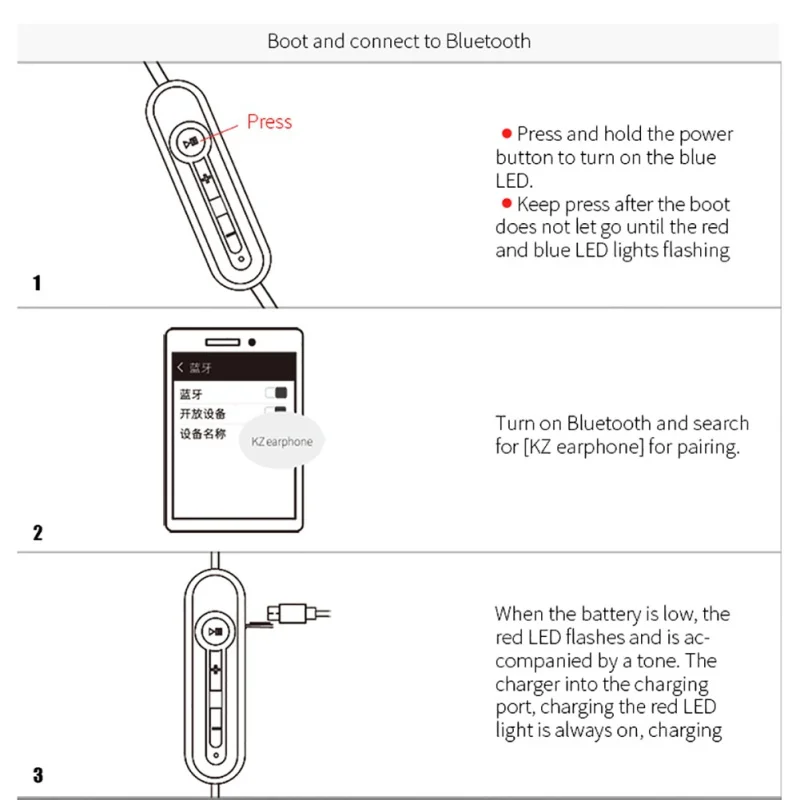 Boot and connect to Bluetooth

Press

● Press and hold the power button to turn on the blue LED.
● Keep press after the boot does not let go until the red and blue LED lights flashing

1

< 蓝牙
蓝牙
开放设备
设备名称
KZ earphone

Turn on Bluetooth and search for [KZ earphone] for pairing.

2

When the battery is low, the red LED flashes and is accompanied by a tone. The charger into the charging port, charging the red LED light is always on, charging

3