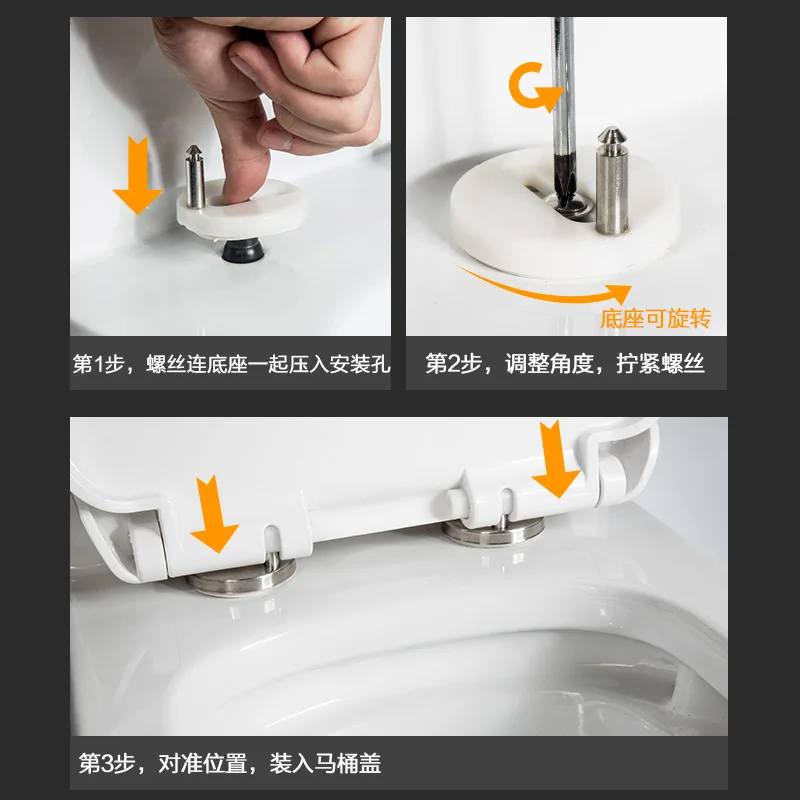 第1步，螺丝连底座一起压入安装孔

底座可旋转

第2步，调整角度，拧紧螺丝

第3步，对准位置，装入马桶盖