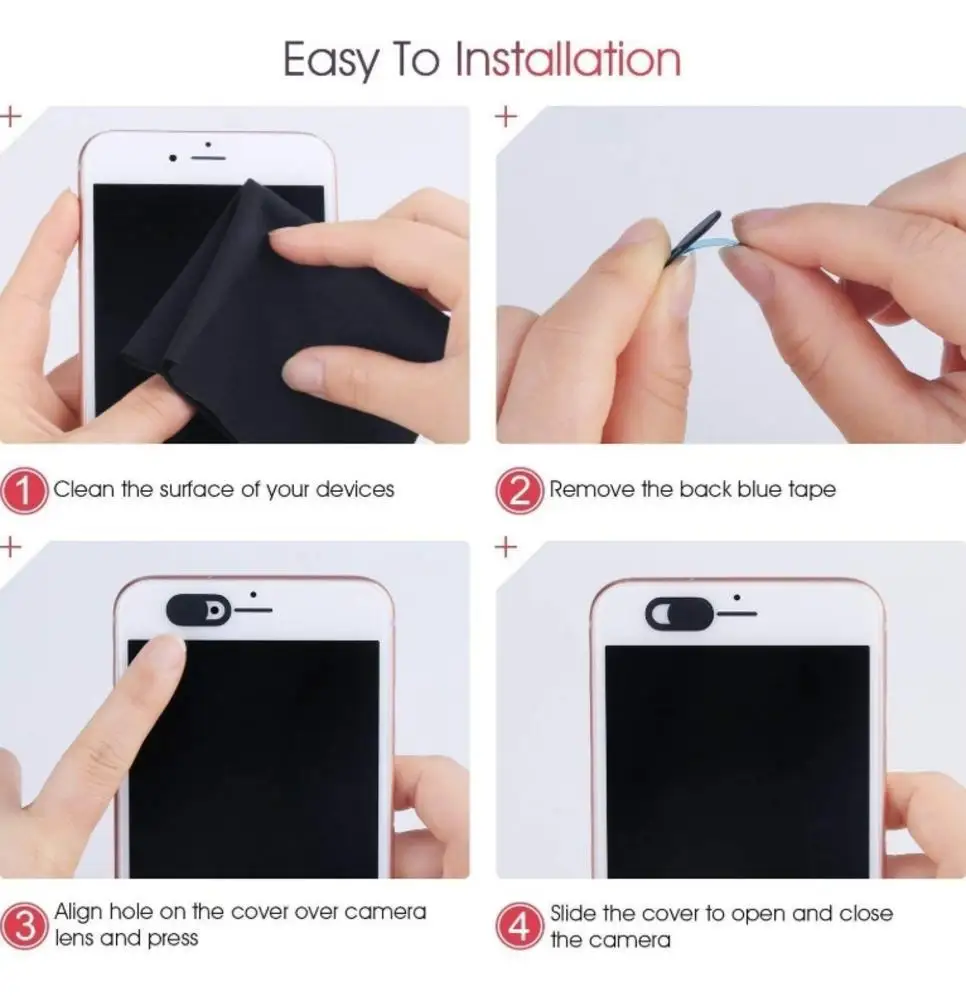 Easy To Installation

1 Clean the surface of your devices

2 Remove the back blue tape

3 Align hole on the cover over camera lens and press

4 Slide the cover to open and close the camera