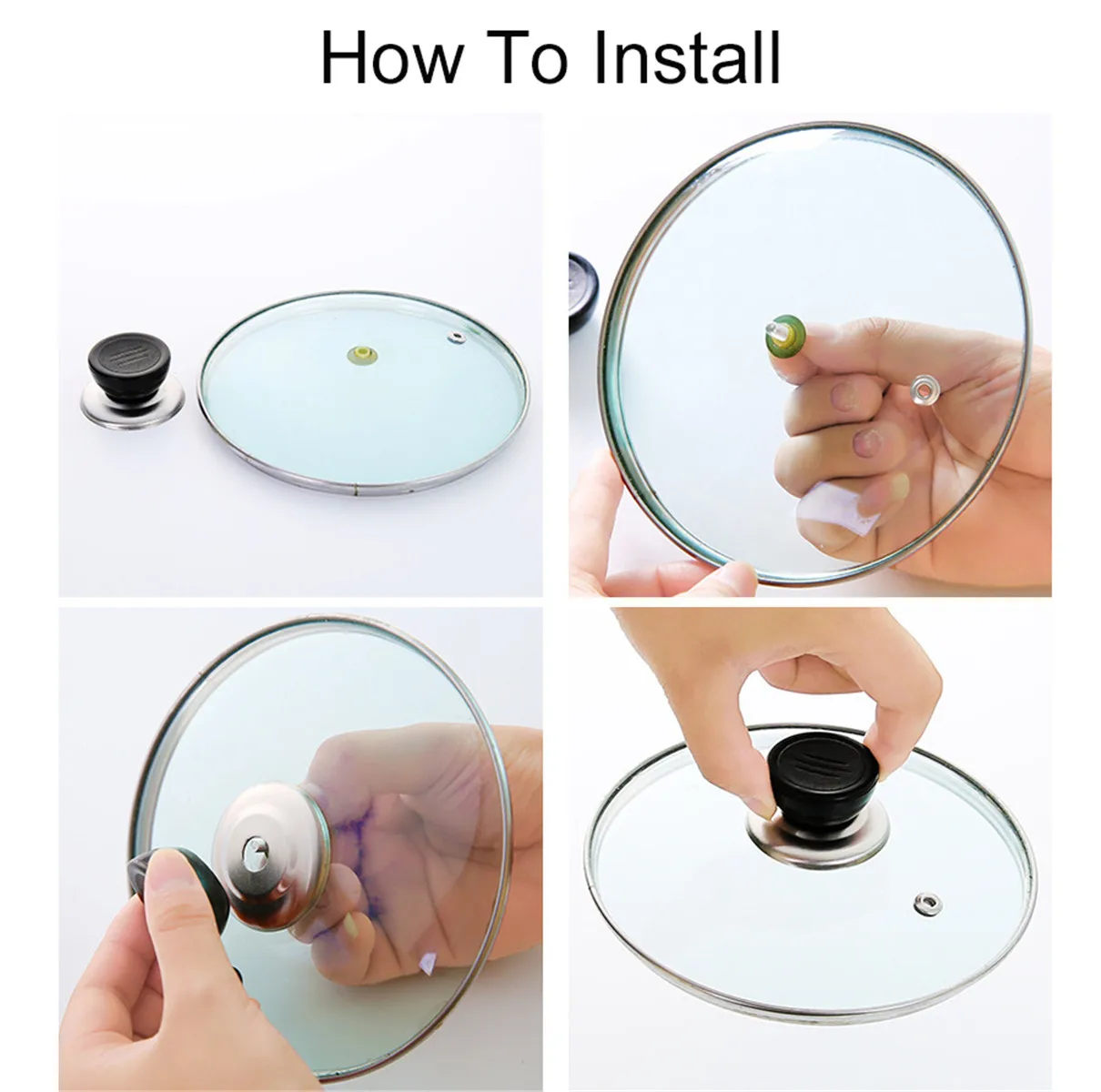 How To Install