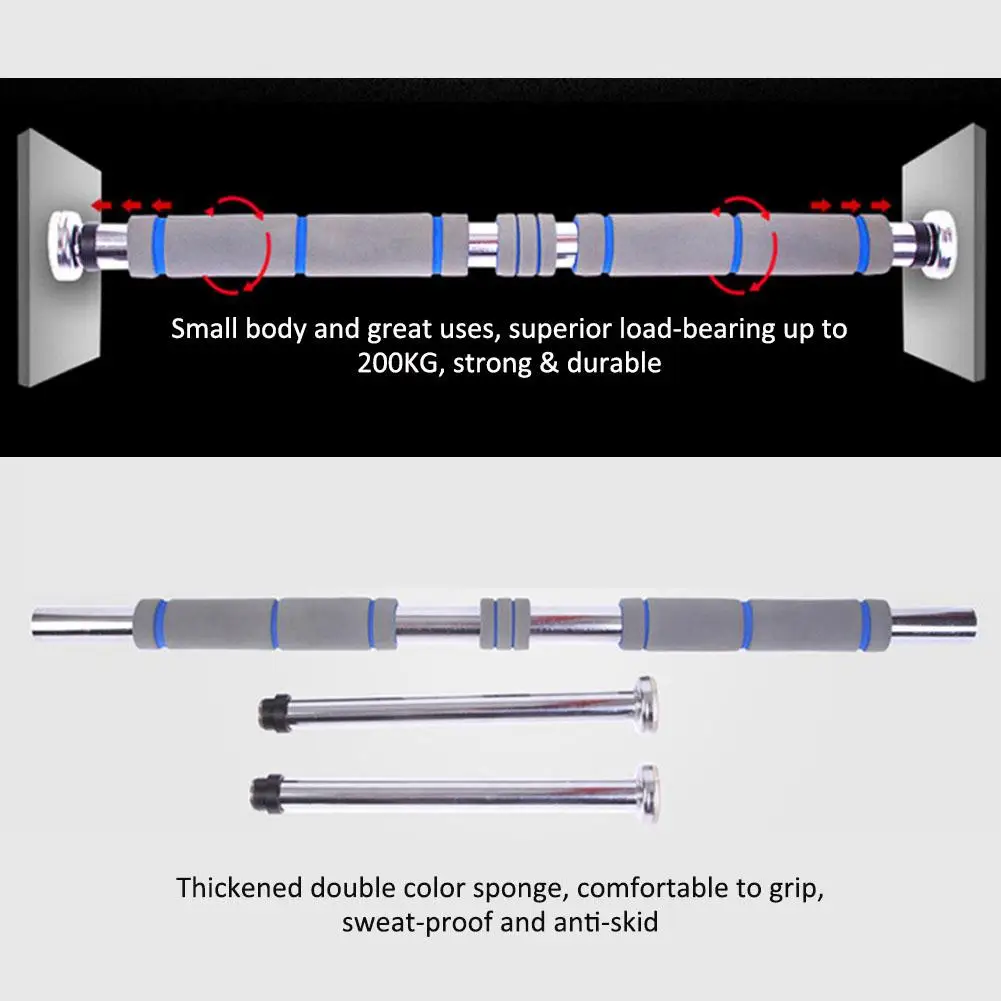 Small body and great uses, superior load-bearing up to 200KG, strong & durable

Thickened double color sponge, comfortable to grip, sweat-proof and anti-skid