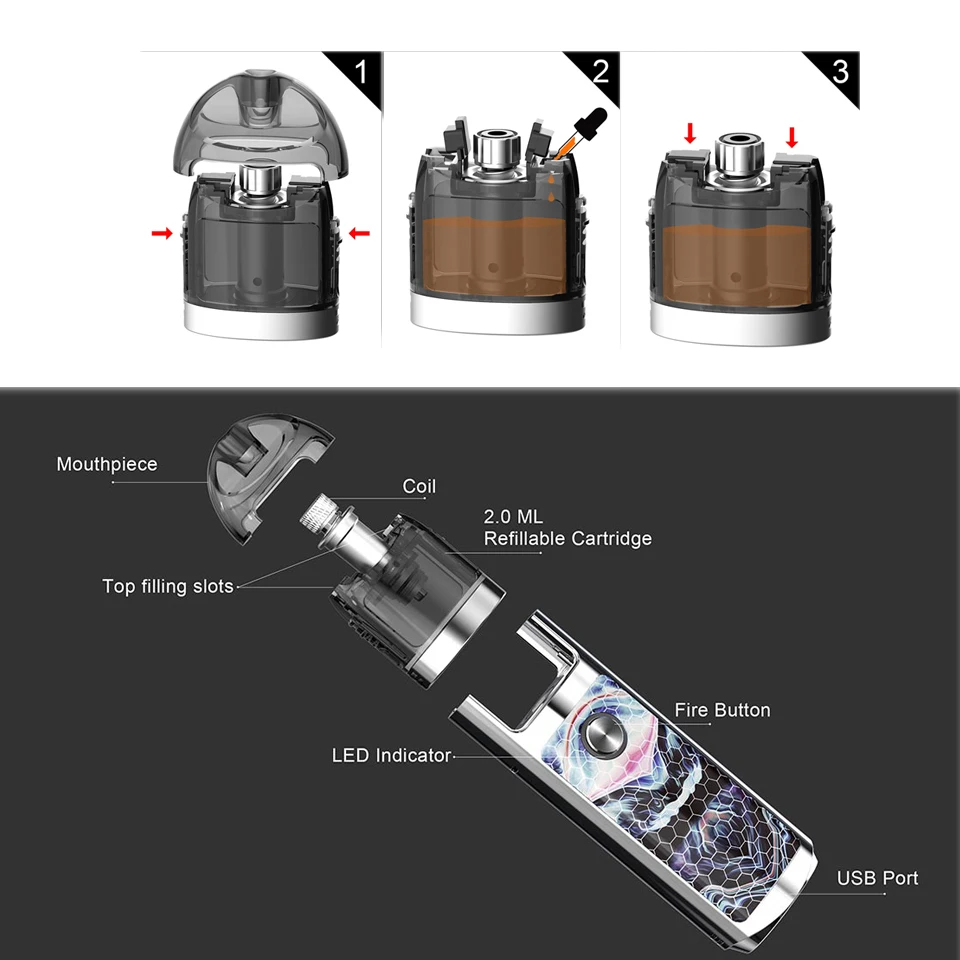 1

2

3

Mouthpiece

Coil

2.0 ML
Refillable Cartridge

Top filling slots

Fire Button

LED Indicator

USB Port