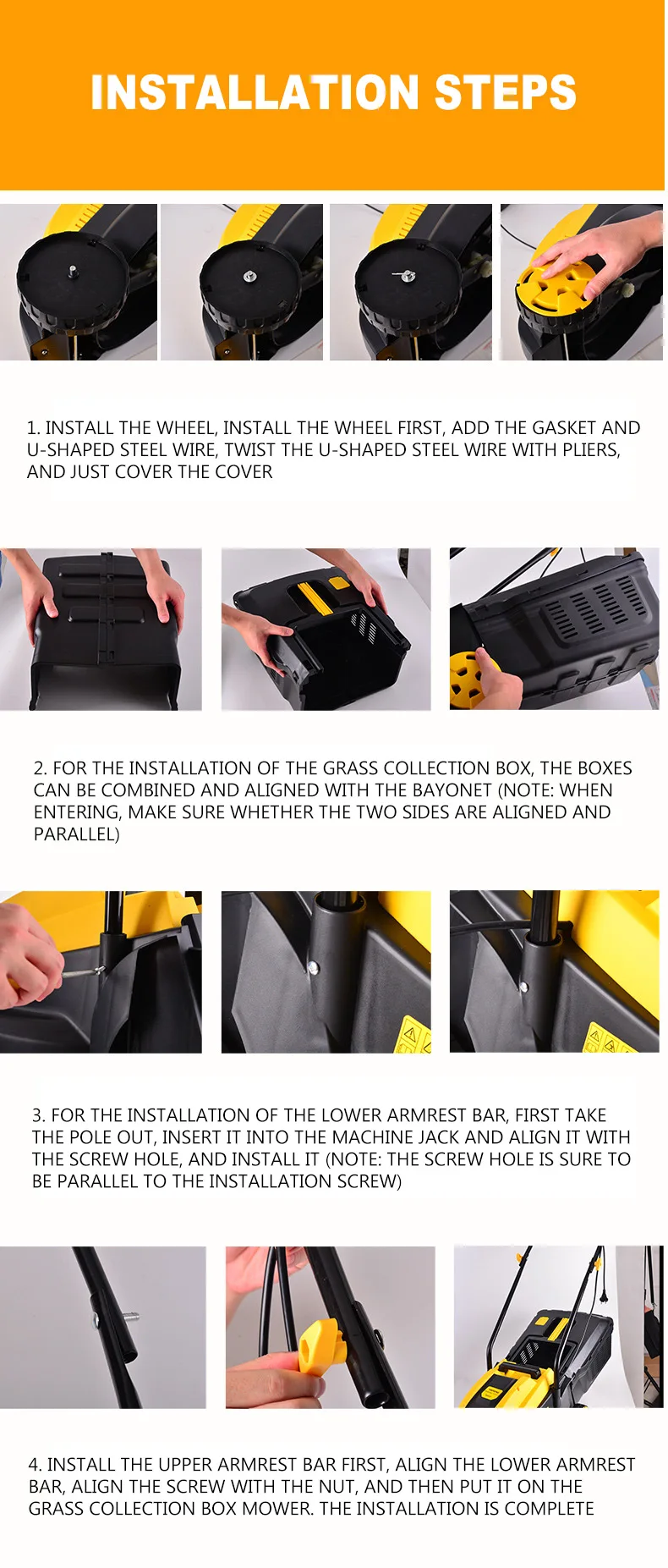 INSTALLATION STEPS

1. INSTALL THE WHEEL, INSTALL THE WHEEL FIRST, ADD THE GASKET AND U-SHAPED STEEL WIRE, TWIST THE U-SHAPED STEEL WIRE WITH PLIERS, AND JUST COVER THE COVER

2. FOR THE INSTALLATION OF THE GRASS COLLECTION BOX, THE BOXES CAN BE COMBINED AND ALIGNED WITH THE BAYONET (NOTE: WHEN ENTERING, MAKE SURE WHETHER THE TWO SIDES ARE ALIGNED AND PARALLEL)

3. FOR THE INSTALLATION OF THE LOWER ARMREST BAR, FIRST TAKE THE POLE OUT, INSERT IT INTO THE MACHINE JACK AND ALIGN IT WITH THE SCREW HOLE, AND INSTALL IT (NOTE: THE SCREW HOLE IS SURE TO BE PARALLEL TO THE INSTALLATION SCREW)

4. INSTALL THE UPPER ARMREST BAR FIRST, ALIGN THE LOWER ARMREST BAR, ALIGN THE SCREW WITH THE NUT, AND THEN PUT IT ON THE GRASS COLLECTION BOX MOWER. THE INSTALLATION IS COMPLETE