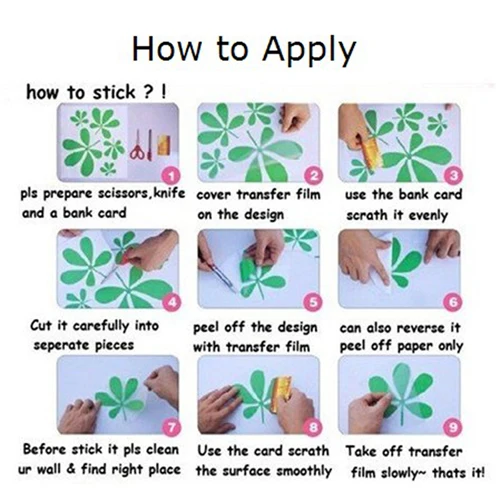 How to Apply

how to stick ? !

1
pls prepare scissors,knife and a bank card

2
cover transfer film on the design

3
use the bank card scrath it evenly

4
Cut it carefully into seperate pieces

5
peel off the design with transfer film

6
can also reverse it peel off paper only

7
Before stick it pls clean ur wall & find right place

8
Use the card scrath the surface smoothly

9
Take off transfer film slowly~ thats it!