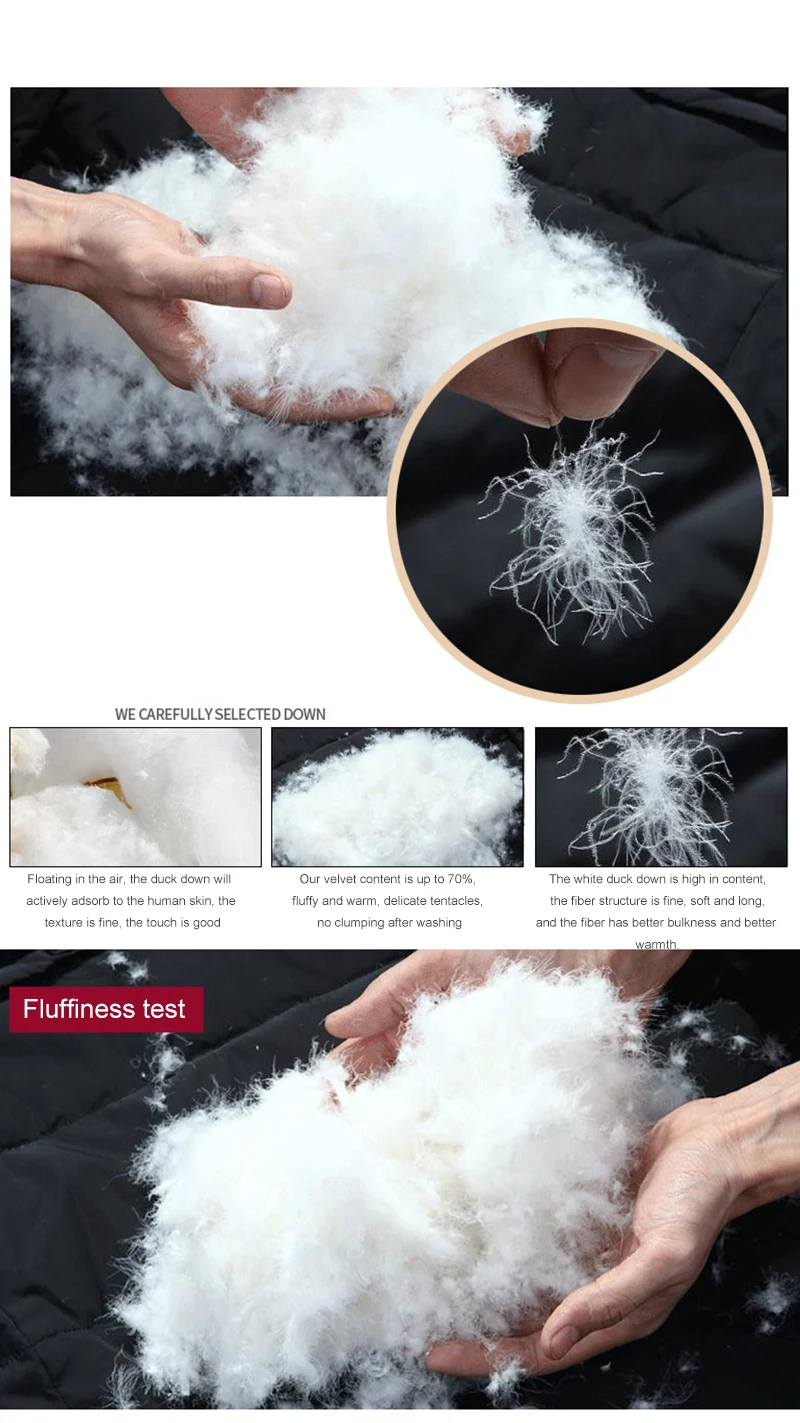 WE CAREFULLY SELECTED DOWN

Floating in the air, the duck down will actively adsorb to the human skin, the texture is fine, the touch is good

Our velvet content is up to 70%, fluffy and warm, delicate tentacles, no clumping after washing

The white duck down is high in content, the fiber structure is fine, soft and long, and the fiber has better bulkness and better warmth.

Fluffiness test