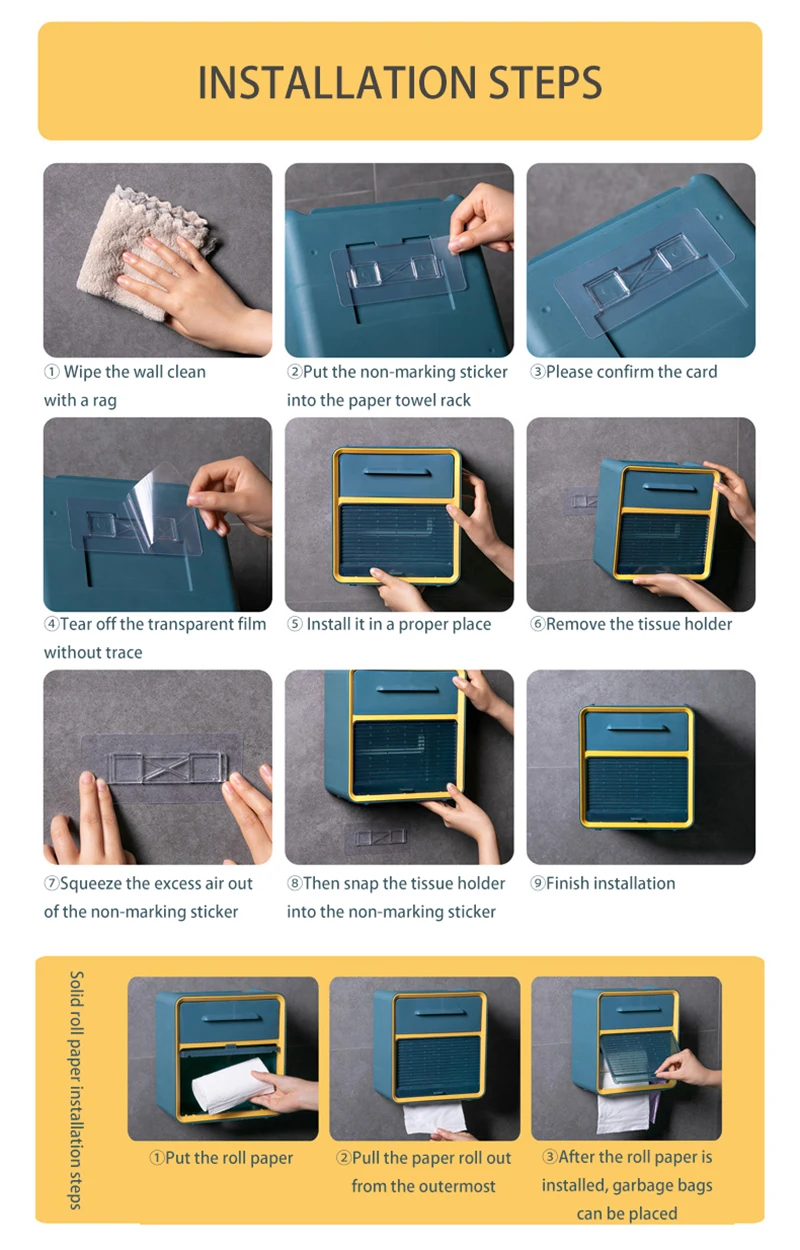 INSTALLATION STEPS

① Wipe the wall clean with a rag

②Put the non-marking sticker into the paper towel rack

③Please confirm the card

④Tear off the transparent film without trace

⑤ Install it in a proper place

⑥Remove the tissue holder

⑦Squeeze the excess air out of the non-marking sticker

⑧Then snap the tissue holder into the non-marking sticker

⑨Finish installation

Solid roll paper installation steps

①Put the roll paper

②Pull the paper roll out from the outermost

③After the roll paper is installed, garbage bags can be placed